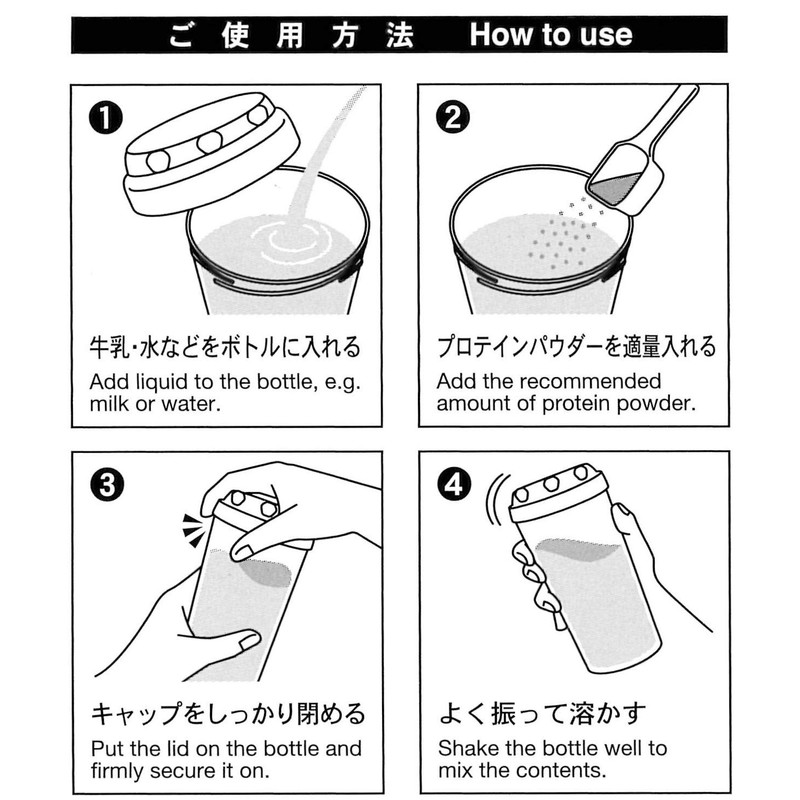 ご使用方法 How to use

❶

牛乳・水などをボトルに入れる
Add liquid to the bottle, e.g. milk or water.

❷

プロテインパウダーを適量入れる
Add the recommended amount of protein powder.

❸

キャップをしっかり閉める
Put the lid on the bottle and firmly secure it on.

❹

よく振って溶かす
Shake the bottle well to mix the contents.