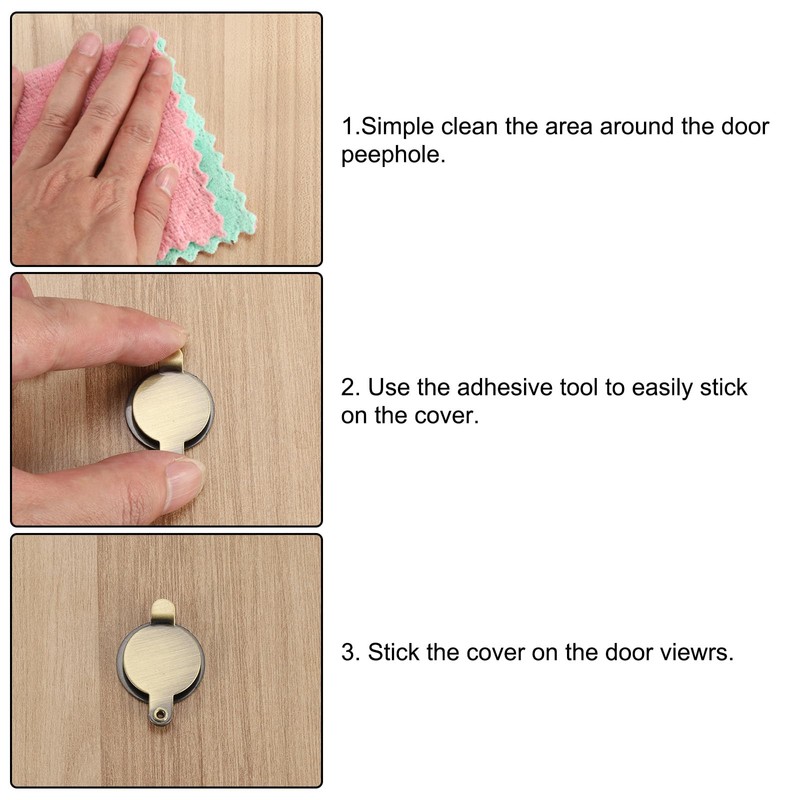 1.Simple clean the area around the door peephole.

2. Use the adhesive tool to easily stick on the cover.

3. Stick the cover on the door viewrs.