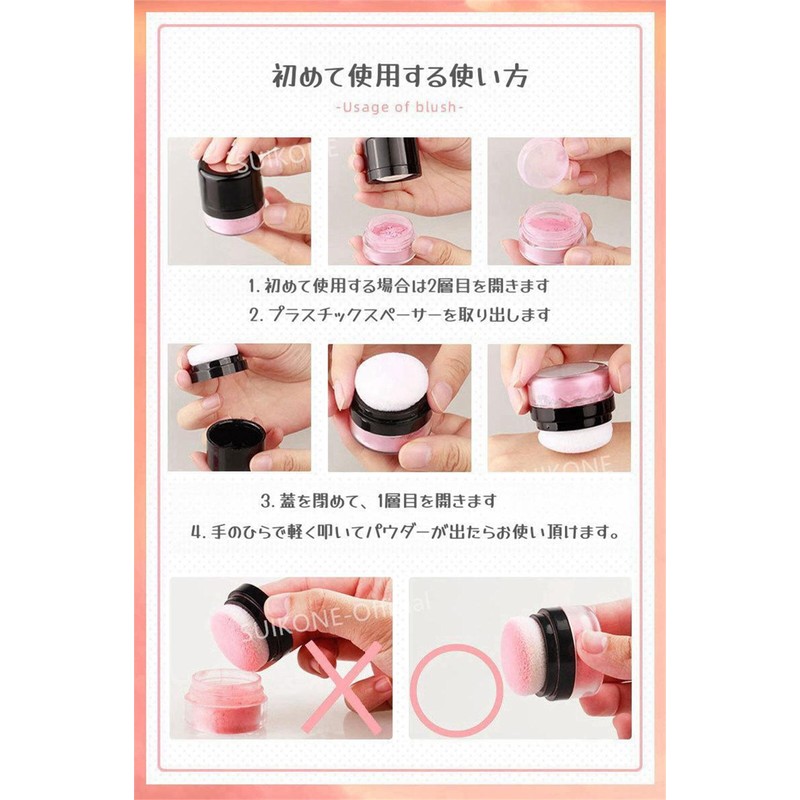 初めて使用する使い方

-Usage of blush-

1.初めて使用する場合は2層目を開きます

2.プラスチックスペーサーを取り出します

3.蓋を閉めて、1層目を開きます

4.手のひらで軽く叩いてパウダーが出たらお使い頂けます。

SUIKONE

SUIKONE-Official