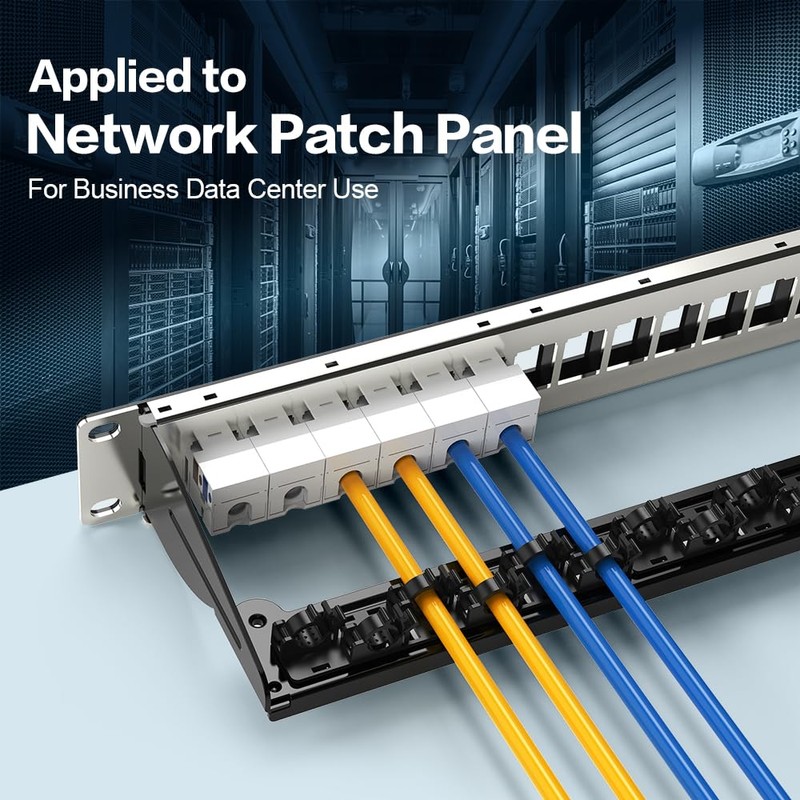 Applied to
Network Patch Panel
For Business Data Center Use