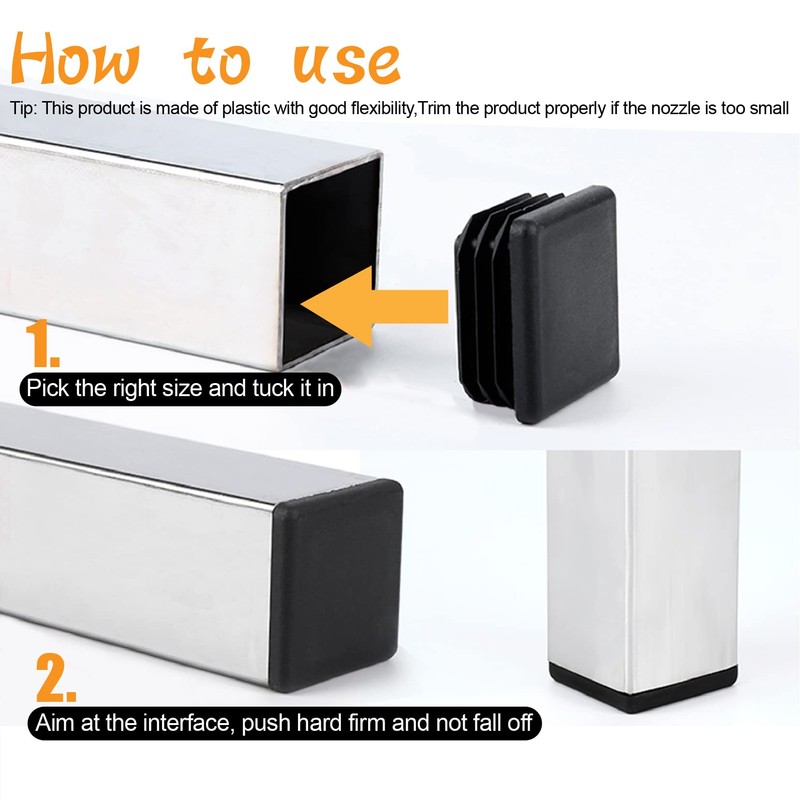 How to use

Tip: This product is made of plastic with good flexibility,Trim the product properly if the nozzle is too small

1.

Pick the right size and tuck it in

2.

Aim at the interface, push hard firm and not fall off