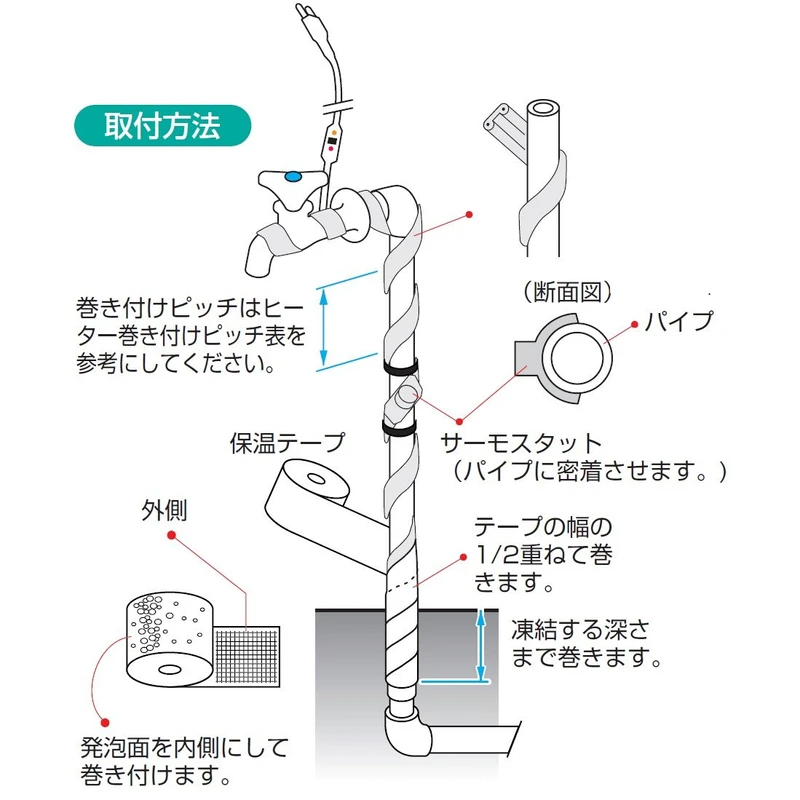 取付方法

巻き付けピッチはヒーター巻き付けピッチ表を参考にしてください。

（断面図）

パイプ

サーモスタット
（パイプに密着させます。）

保温テープ

外側

テープの幅の1/2重ねて巻きます。

凍結する深さまで巻きます。

発泡面を内側にして巻き付けます。