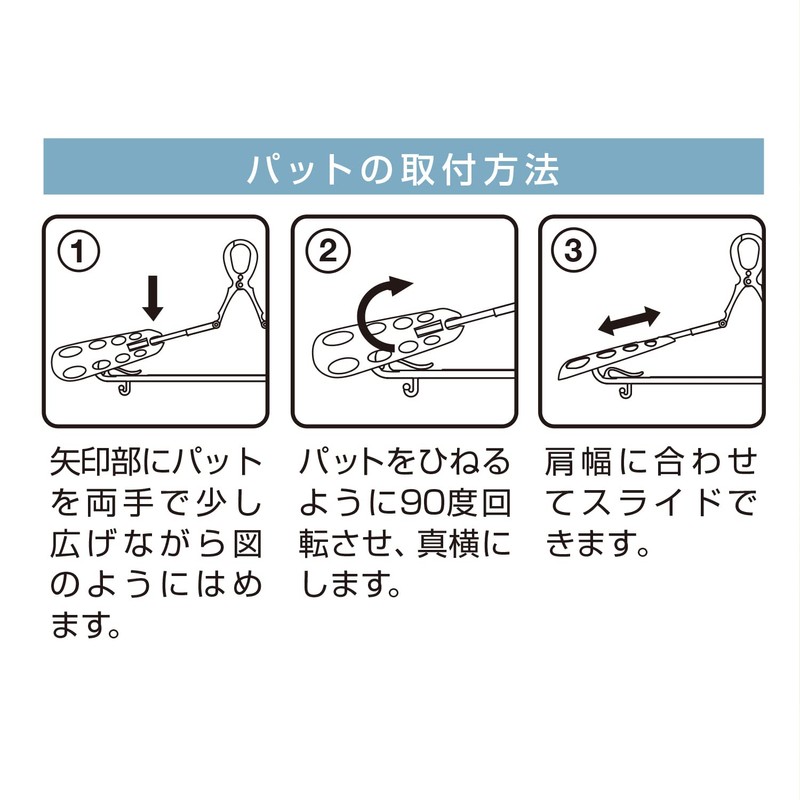 パットの取付方法

①

矢印部にパットを両手で少し広げながら図のようにはめます。

②

パットをひねるように90度回転させ、真横にします。

③

肩幅に合わせてスライドできます。