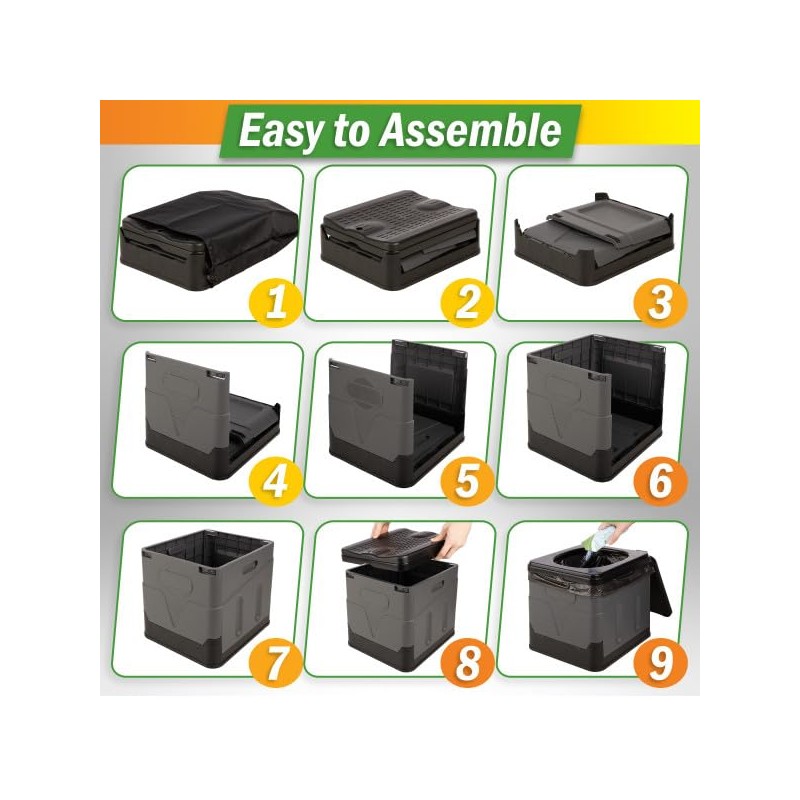 Easy to Assemble

1

2

3

4

5

6

7

8

9