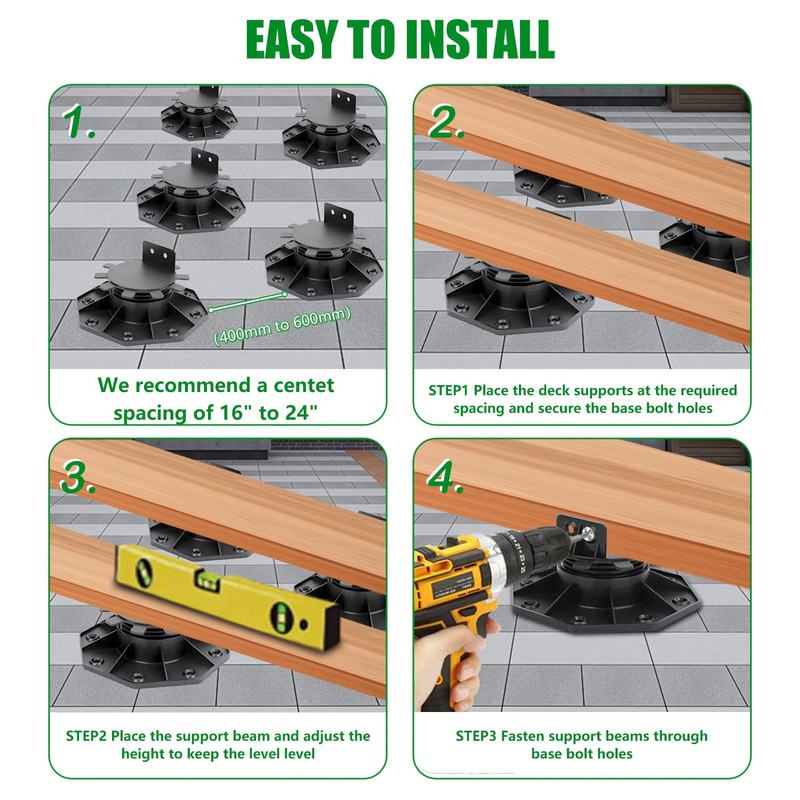 EASY TO INSTALL

1.

(400mm to 600mm)

We recommend a centet spacing of 16" to 24"

2.

STEP1 Place the deck supports at the required spacing and secure the base bolt holes

3.

STEP2 Place the support beam and adjust the height to keep the level level

4.

STEP3 Fasten support beams through base bolt holes