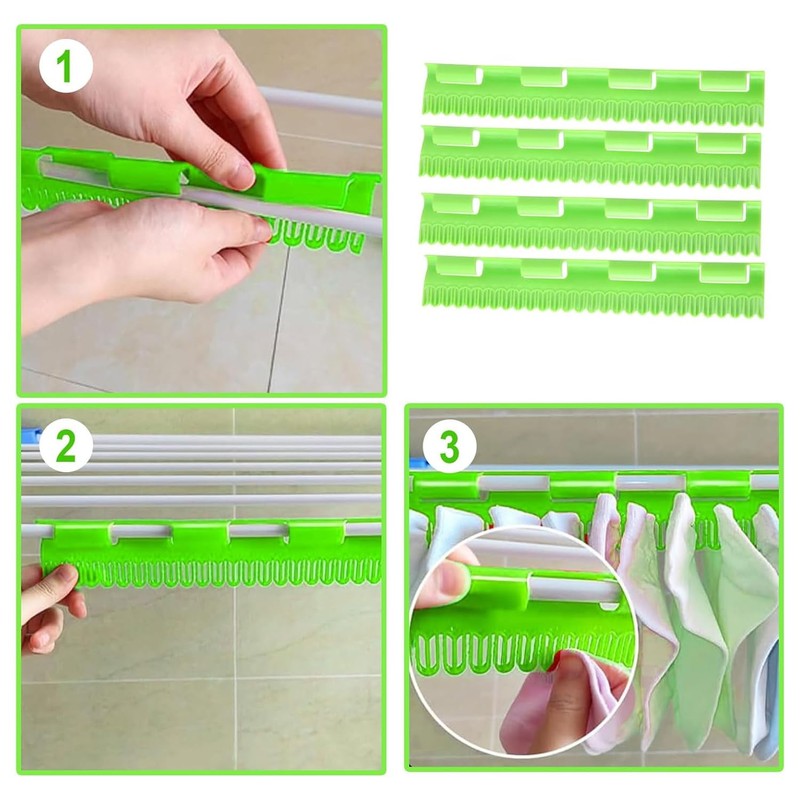 1

2

3