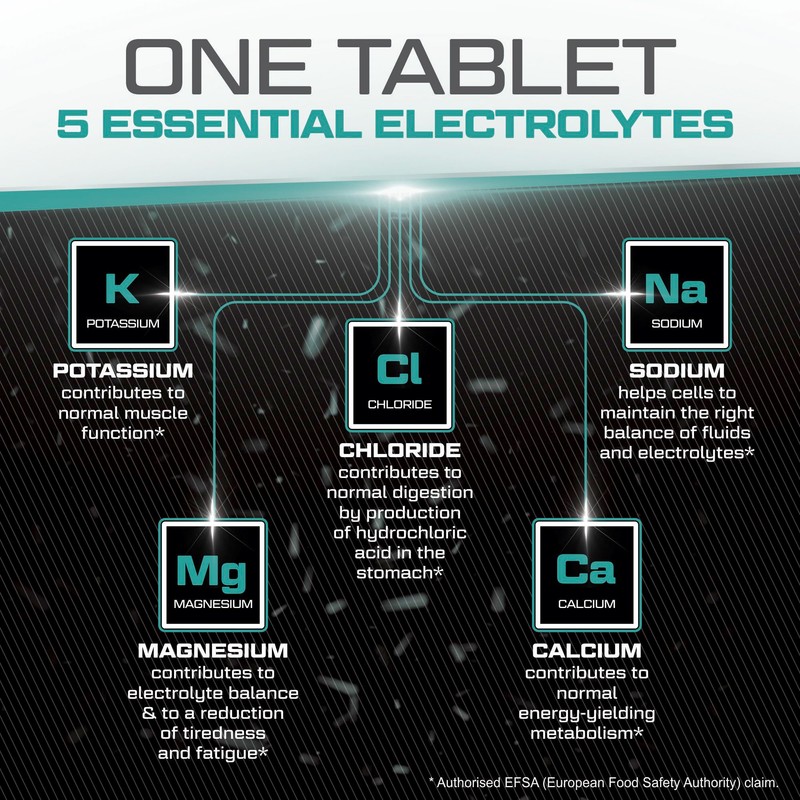 ONE TABLET
5 ESSENTIAL ELECTROLYTES

K
POTASSIUM

POTASSIUM
contributes to normal muscle function*

Cl
CHLORIDE

CHLORIDE
contributes to normal digestion by production of hydrochloric acid in the stomach*

Na
SODIUM

SODIUM
helps cells to maintain the right balance of fluids and electrolytes*

Mg
MAGNESIUM

MAGNESIUM
contributes to electrolyte balance & to a reduction of tiredness and fatigue*

Ca
CALCIUM

CALCIUM
contributes to normal energy-yielding metabolism*

* Authorised EFSA (European Food Safety Authority) claim.