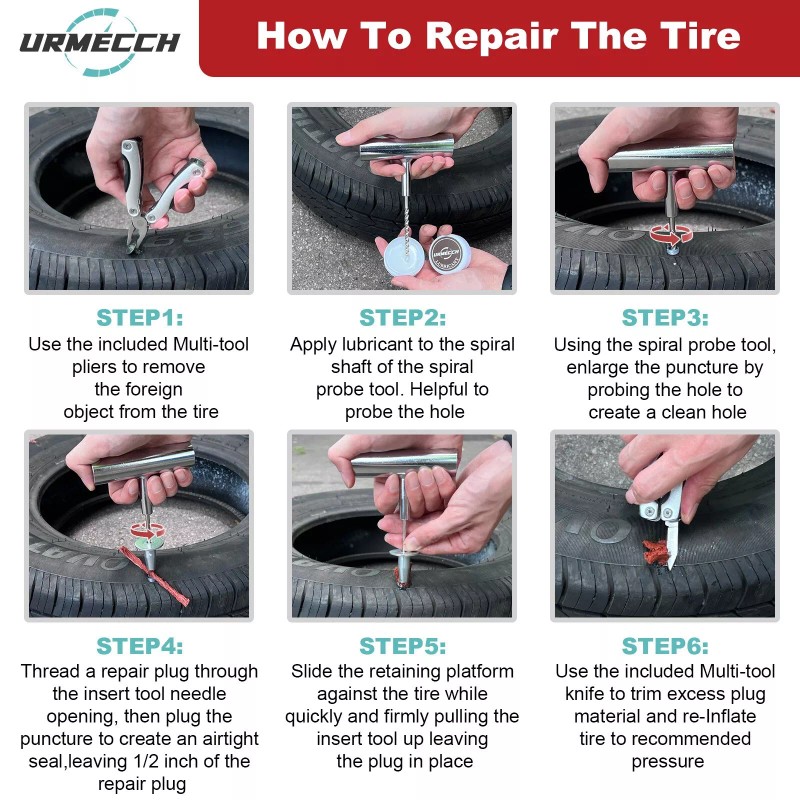 URMECCH

How To Repair The Tire

URMECCH

STEP1:
Use the included Multi-tool pliers to remove the foreign object from the tire

STEP2:
Apply lubricant to the spiral shaft of the spiral probe tool. Helpful to probe the hole

STEP3:
Using the spiral probe tool, enlarge the puncture by probing the hole to create a clean hole

STEP4:
Thread a repair plug through the insert tool needle opening, then plug the puncture to create an airtight seal,leaving 1/2 inch of the repair plug

STEP5:
Slide the retaining platform against the tire while quickly and firmly pulling the insert tool up leaving the plug in place

STEP6:
Use the included Multi-tool knife to trim excess plug material and re-Inflate tire to recommended pressure