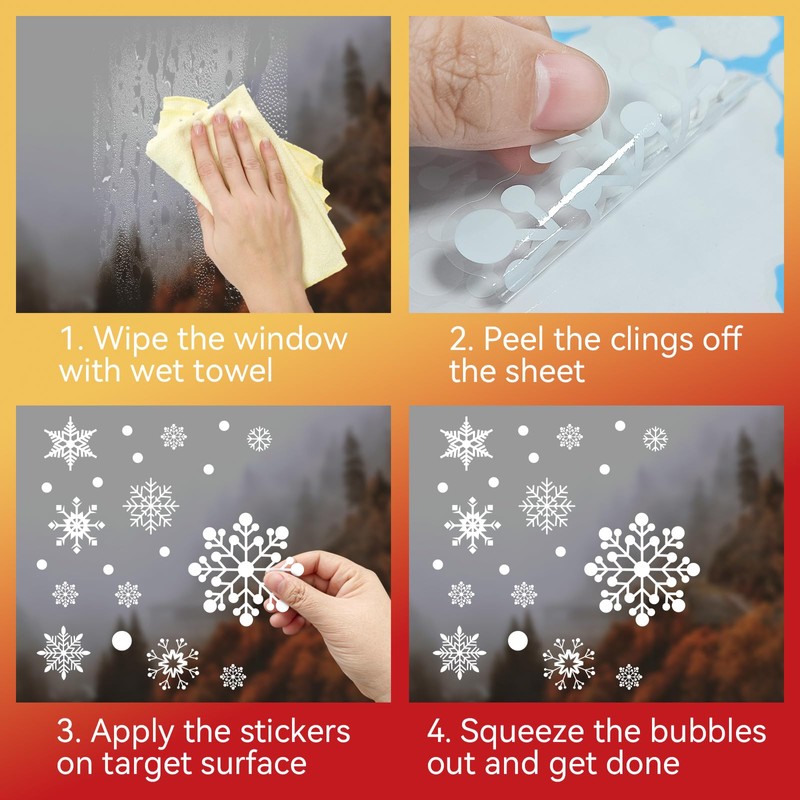 1. Wipe the window with wet towel

2. Peel the clings off the sheet

3. Apply the stickers on target surface

4. Squeeze the bubbles out and get done