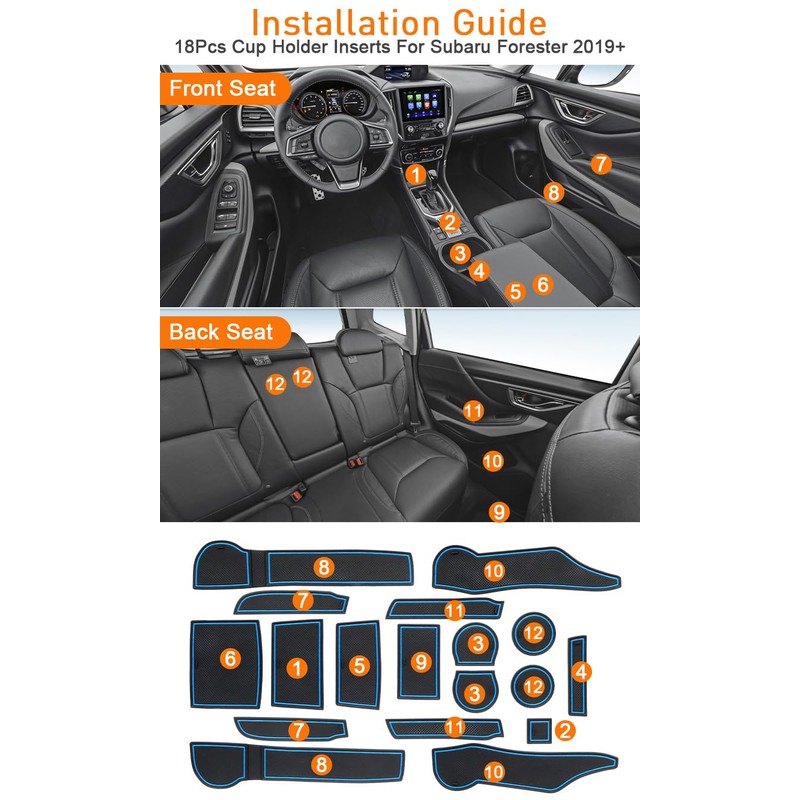 Installation Guide
18Pcs Cup Holder Inserts For Subaru Forester 2019+

Front Seat
1
2
3
4
5
6
7
8

Back Seat
12 12
11
10
9

8
10
7
11
6
1
5
9
3
12
4
3
12
7
11
2
8
10