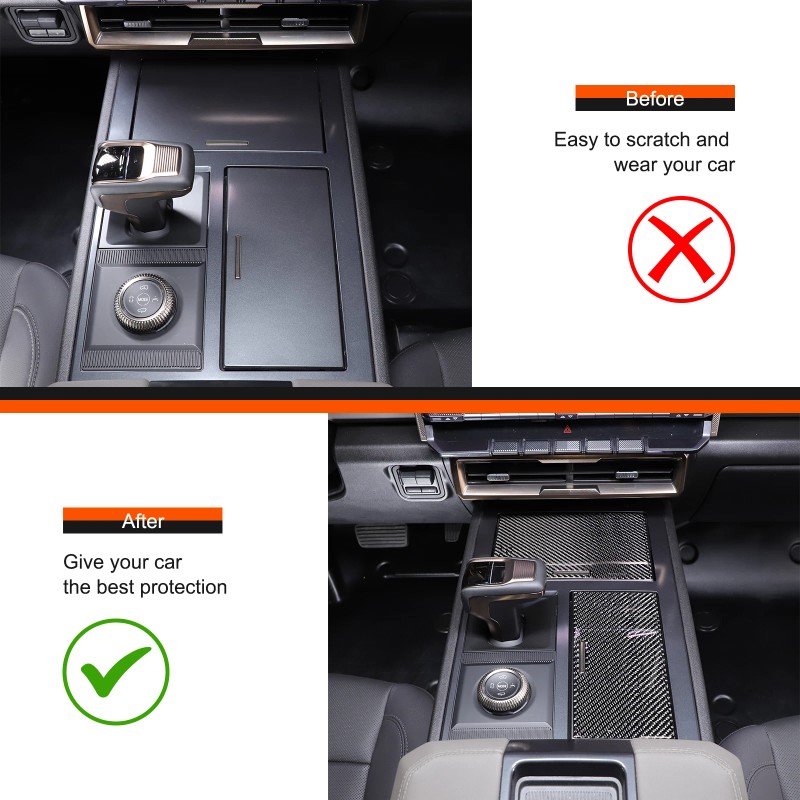 Before

Easy to scratch and wear your car

After

Give your car the best protection