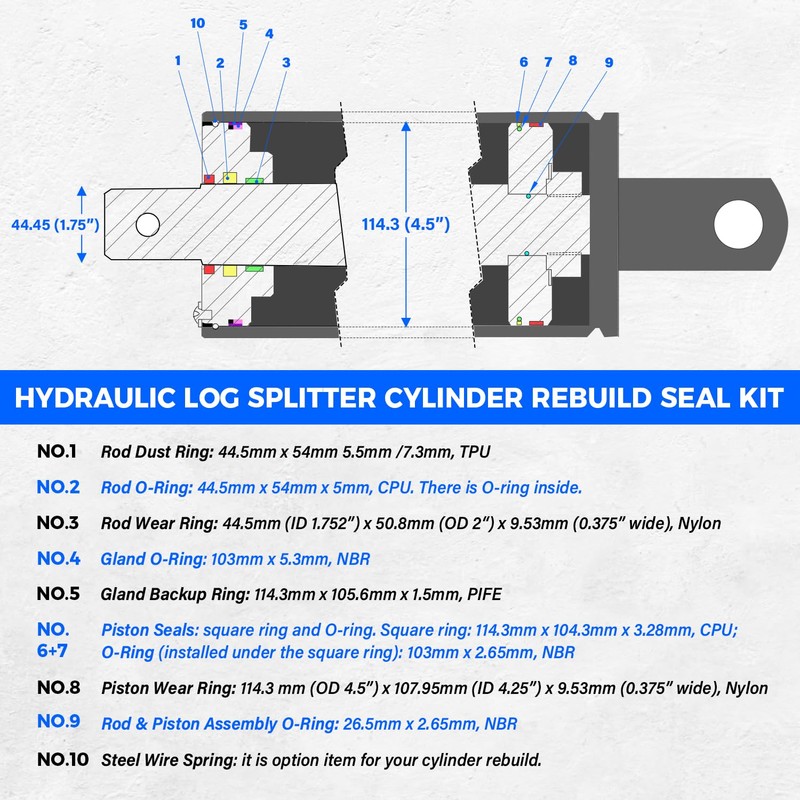 10
5
4
1
2
3
6
7
8
9

44.45 (1.75")

114.3 (4.5")

HYDRAULIC LOG SPLITTER CYLINDER REBUILD SEAL KIT

NO.1 Rod Dust Ring: 44.5mm x 54mm 5.5mm /7.3mm, TPU

NO.2 Rod O-Ring: 44.5mm x 54mm x 5mm, CPU. There is O-ring inside.

NO.3 Rod Wear Ring: 44.5mm (ID 1.752") x 50.8mm (OD 2") x 9.53mm (0.375" wide), Nylon

NO.4 Gland O-Ring: 103mm x 5.3mm, NBR

NO.5 Gland Backup Ring: 114.3mm x 105.6mm x 1.5mm, PIFE

NO. 6+7 Piston Seals: square ring and O-ring. Square ring: 114.3mm x 104.3mm x 3.28mm, CPU; O-Ring (installed under the square ring): 103mm x 2.65mm, NBR

NO.8 Piston Wear Ring: 114.3 mm (OD 4.5") x 107.95mm (ID 4.25") x 9.53mm (0.375" wide), Nylon

NO.9 Rod & Piston Assembly O-Ring: 26.5mm x 2.65mm, NBR

NO.10 Steel Wire Spring: it is option item for your cylinder rebuild.