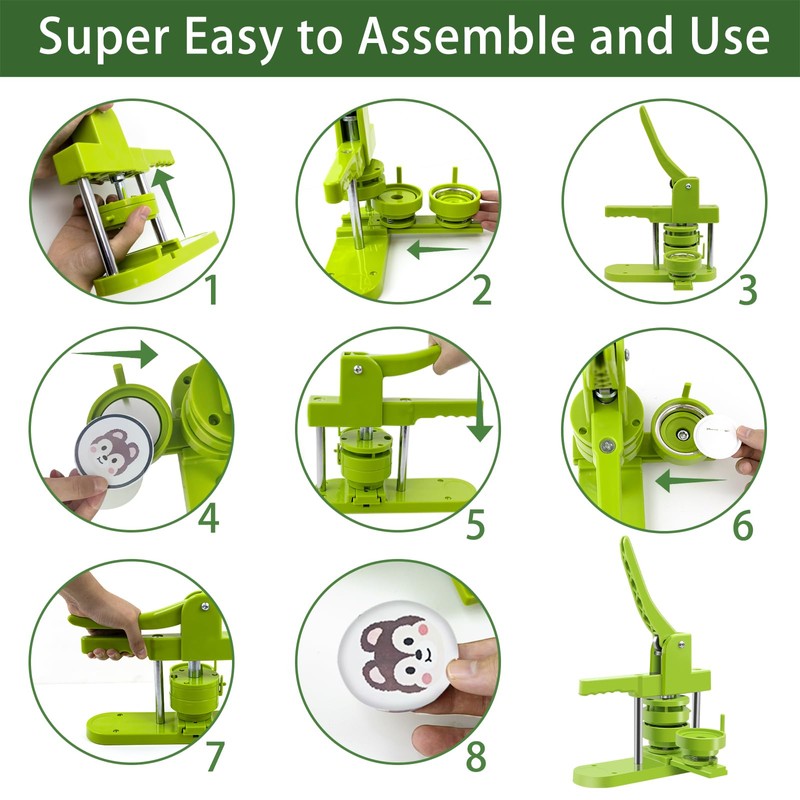 Super Easy to Assemble and Use

1

2

3

4

5

6

7

8