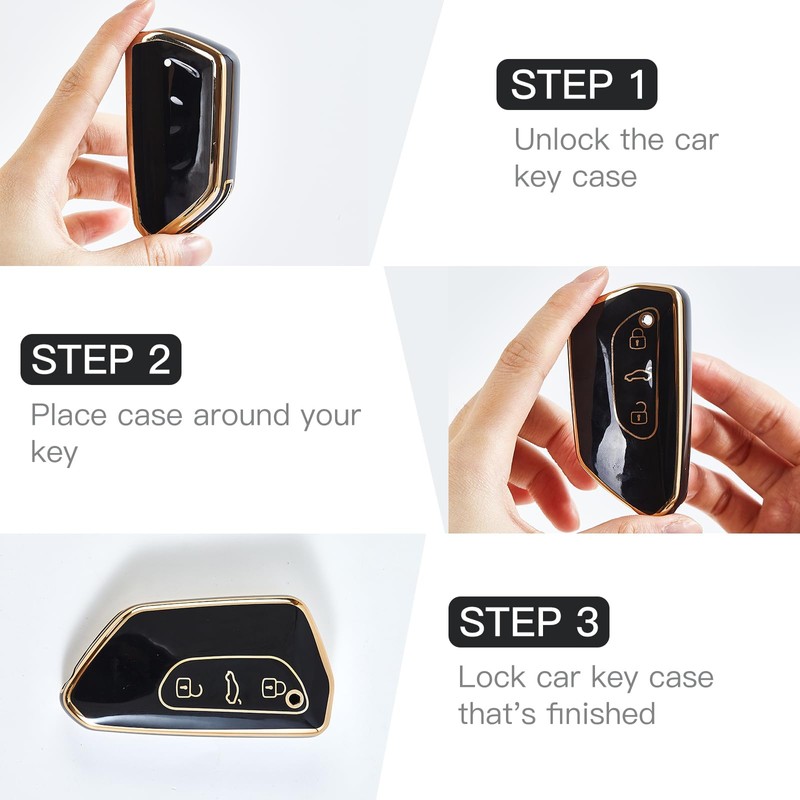 STEP 1
Unlock the car key case

STEP 2
Place case around your key

STEP 3
Lock car key case that's finished