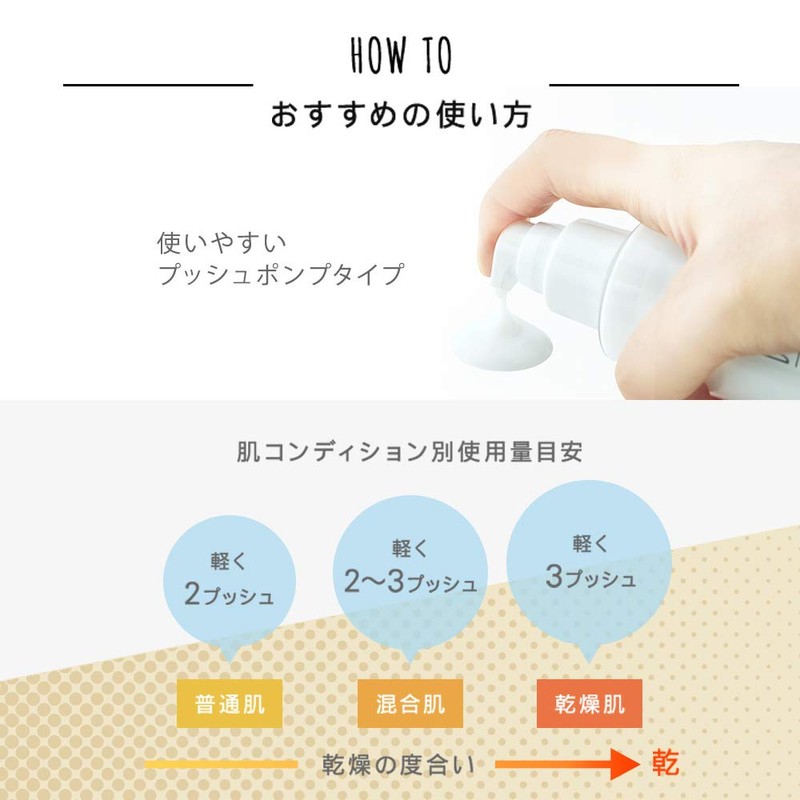 HOW TO

おすすめの使い方

使いやすい
プッシュポンプタイプ

肌コンディション別使用量目安

軽く
2プッシュ

軽く
2〜3プッシュ

軽く
3プッシュ

普通肌

混合肌

乾燥肌

乾燥の度合い

乾