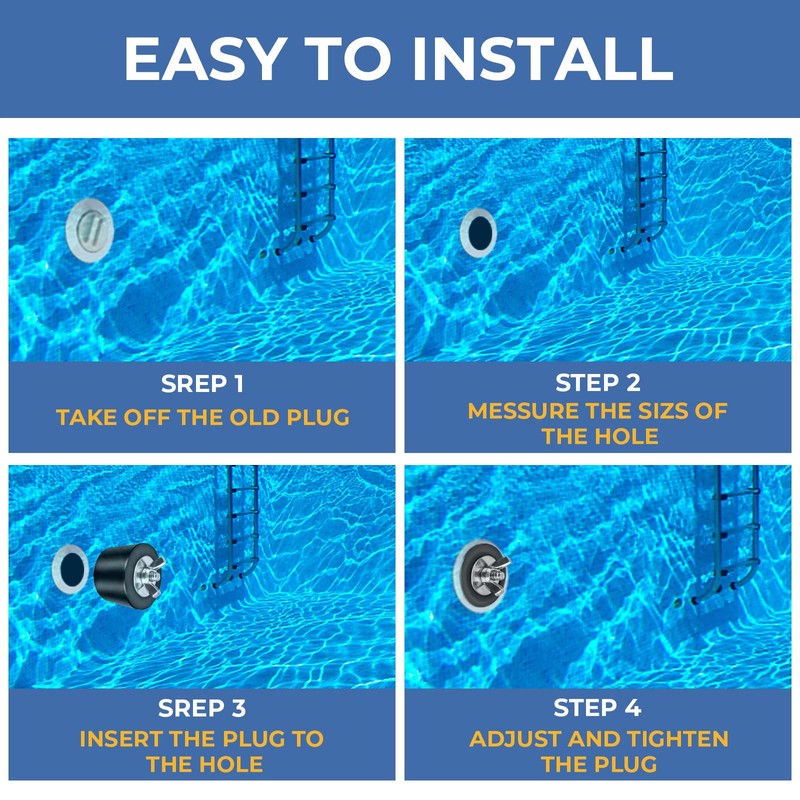 EASY TO INSTALL

SREP 1
TAKE OFF THE OLD PLUG

STEP 2
MESSURE THE SIZS OF THE HOLE

SREP 3
INSERT THE PLUG TO THE HOLE

STEP 4
ADJUST AND TIGHTEN THE PLUG