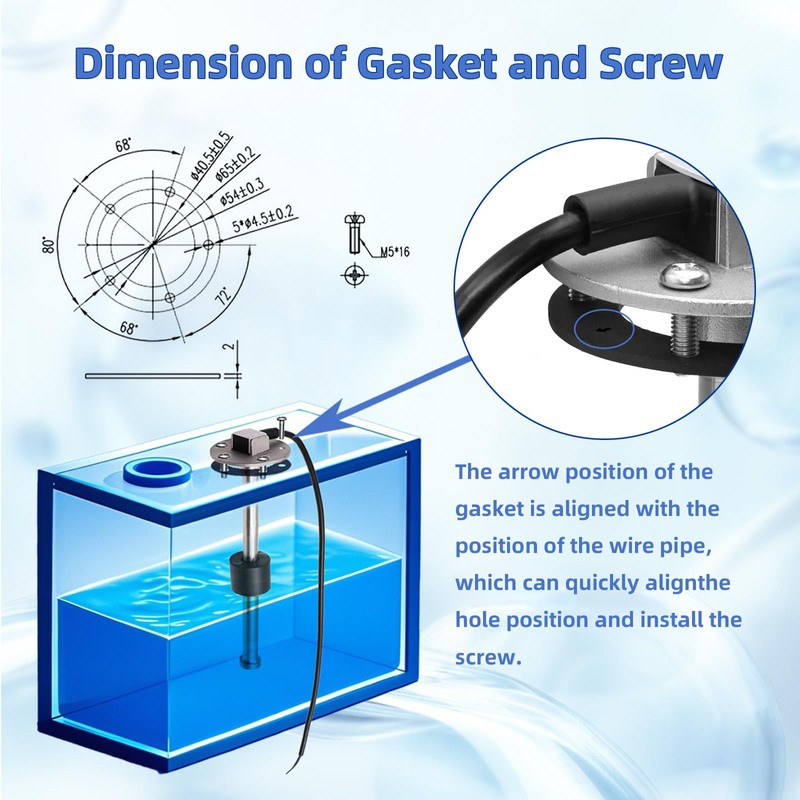 Dimension of Gasket and Screw

68°
ø40.5±0.5
ø65±0.2
ø54±0.3
5*ø4.5±0.2
80°
72°
68°
M5*16
2

The arrow position of the gasket is aligned with the position of the wire pipe, which can quickly alignthe hole position and install the screw.