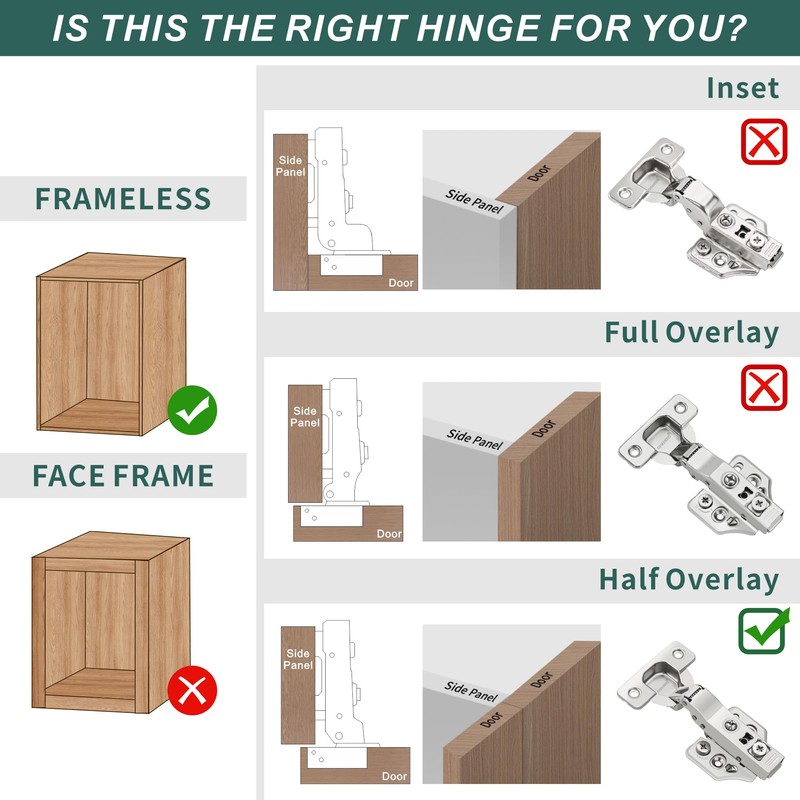 IS THIS THE RIGHT HINGE FOR YOU?

FRAMELESS

FACE FRAME

Inset

Side Panel

Door

Side Panel

Door

Full Overlay

Side Panel

Door

Side Panel

Door

Half Overlay

Side Panel

Door

Side Panel

Door

Door