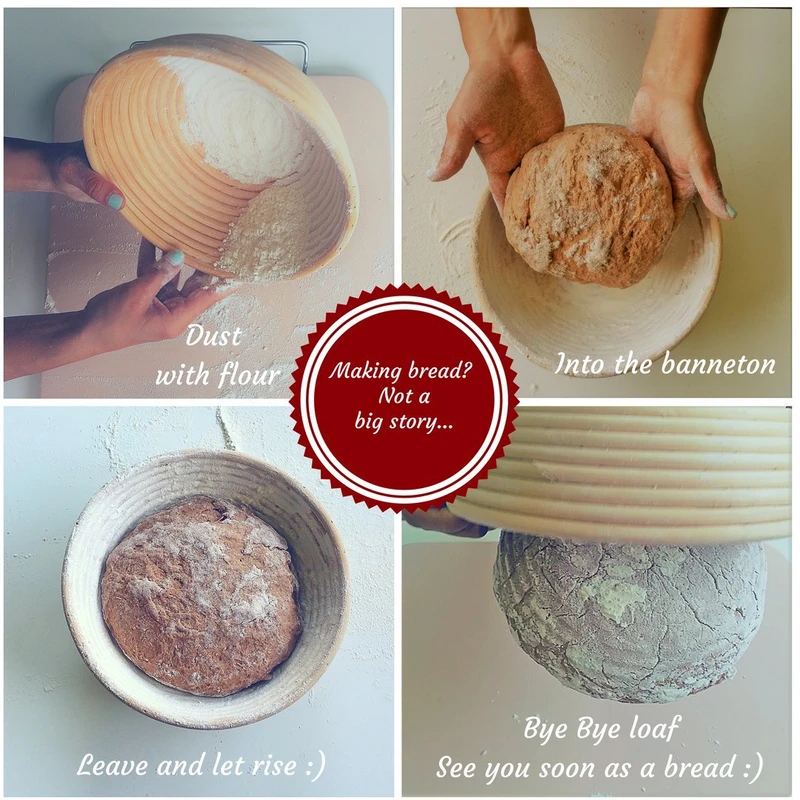 Dust with flour

Into the banneton

Making bread? Not a big story...

Leave and let rise :)

Bye Bye loaf
See you soon as a bread :)