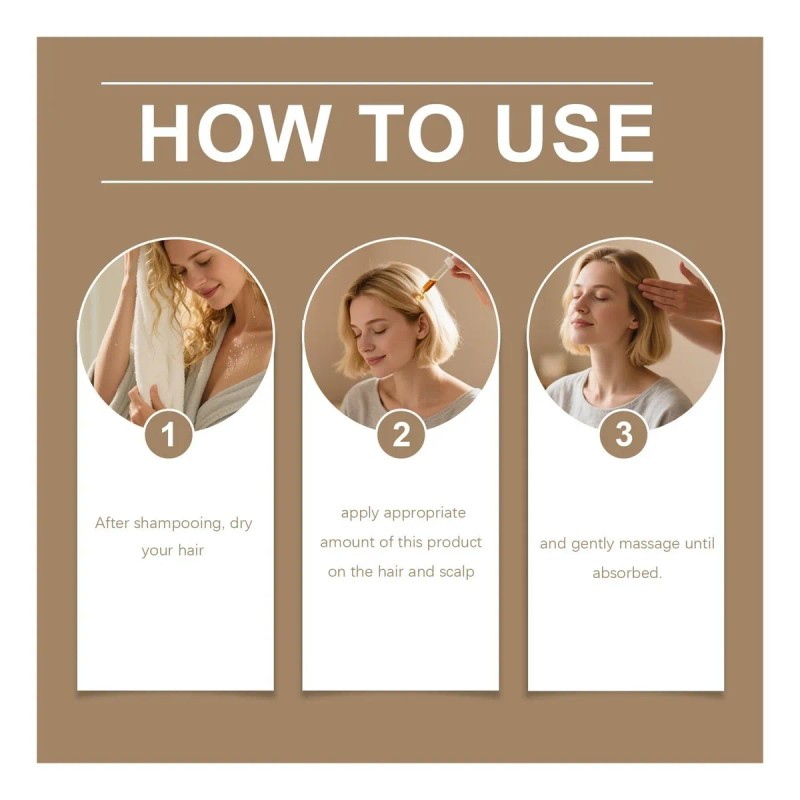 HOW TO USE

1

After shampooing, dry your hair

2

apply appropriate amount of this product on the hair and scalp

3

and gently massage until absorbed.