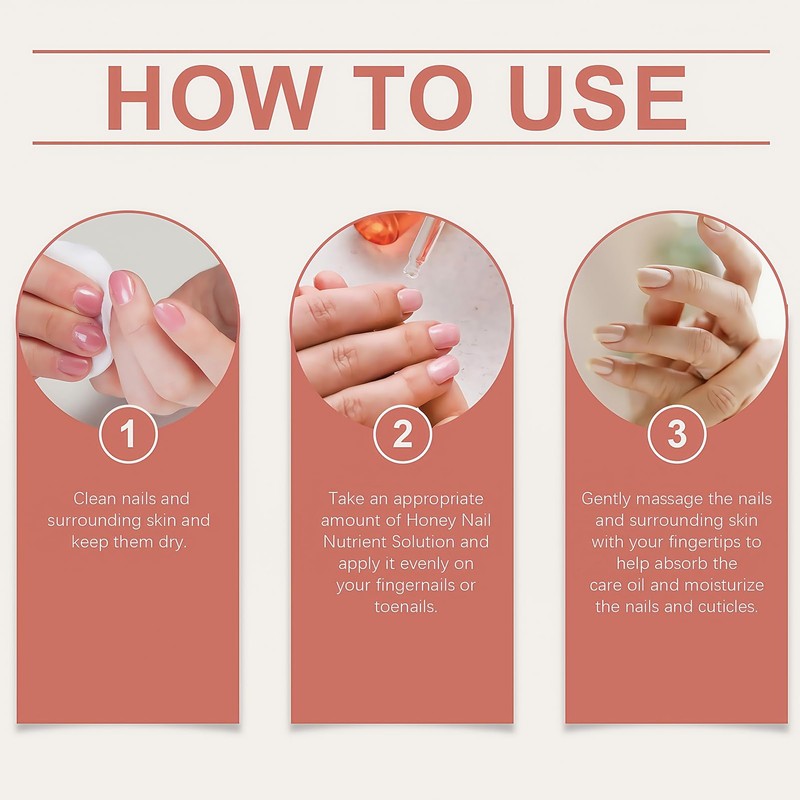 HOW TO USE

1

Clean nails and surrounding skin and keep them dry.

2

Take an appropriate amount of Honey Nail Nutrient Solution and apply it evenly on your fingernails or toenails.

3

Gently massage the nails and surrounding skin with your fingertips to help absorb the care oil and moisturize the nails and cuticles.