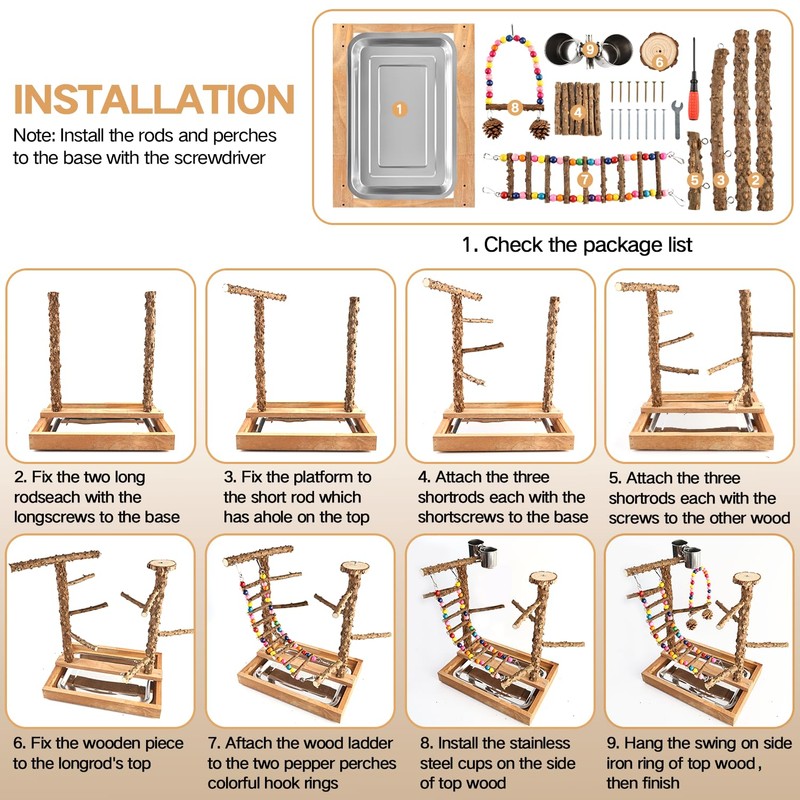 INSTALLATION

Note: Install the rods and perches to the base with the screwdriver

1
8
9
6
4
7
5
3
2

1. Check the package list

2. Fix the two long rodseach with the longscrews to the base

3. Fix the platform to the short rod which has ahole on the top

4. Attach the three shortrods each with the shortscrews to the base

5. Attach the three shortrods each with the screws to the other wood

6. Fix the wooden piece to the longrod's top

7. Aftach the wood ladder to the two pepper perches colorful hook rings

8. Install the stainless steel cups on the side of top wood

9. Hang the swing on side iron ring of top wood , then finish