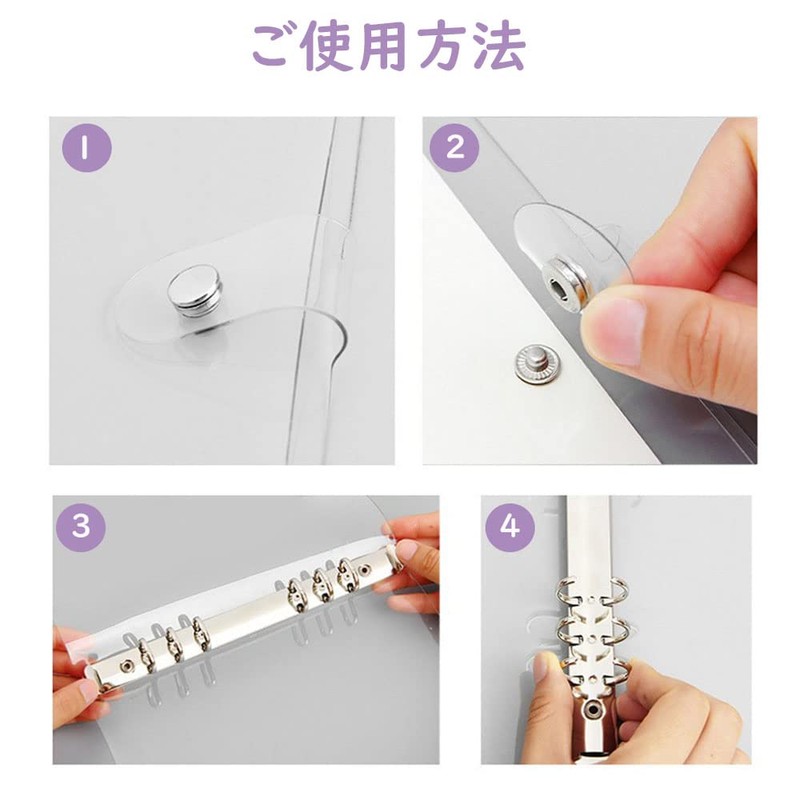 ご使用方法

1

2

3

4