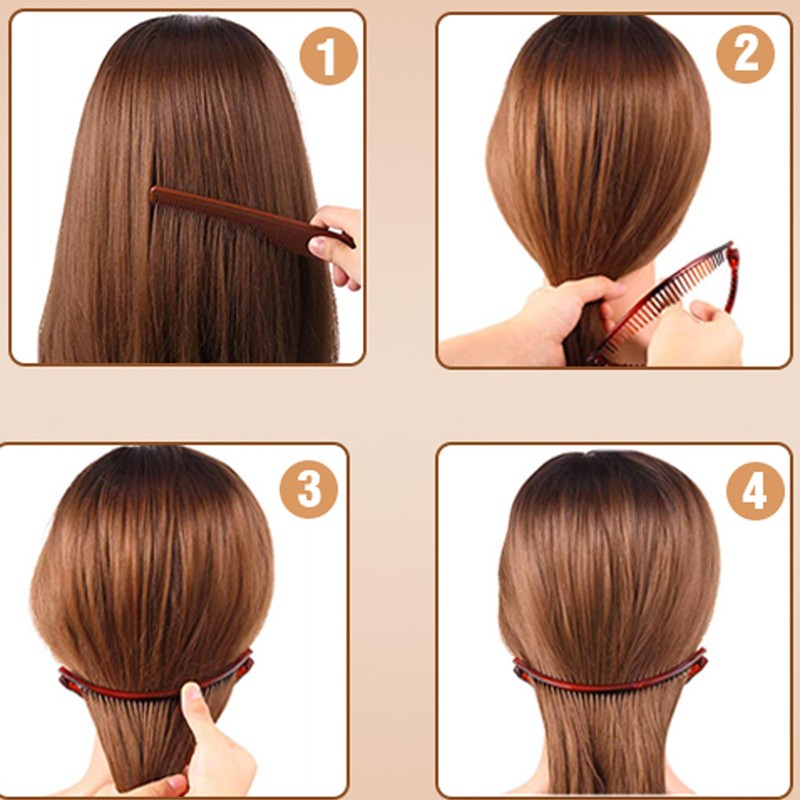 1

2

3

4