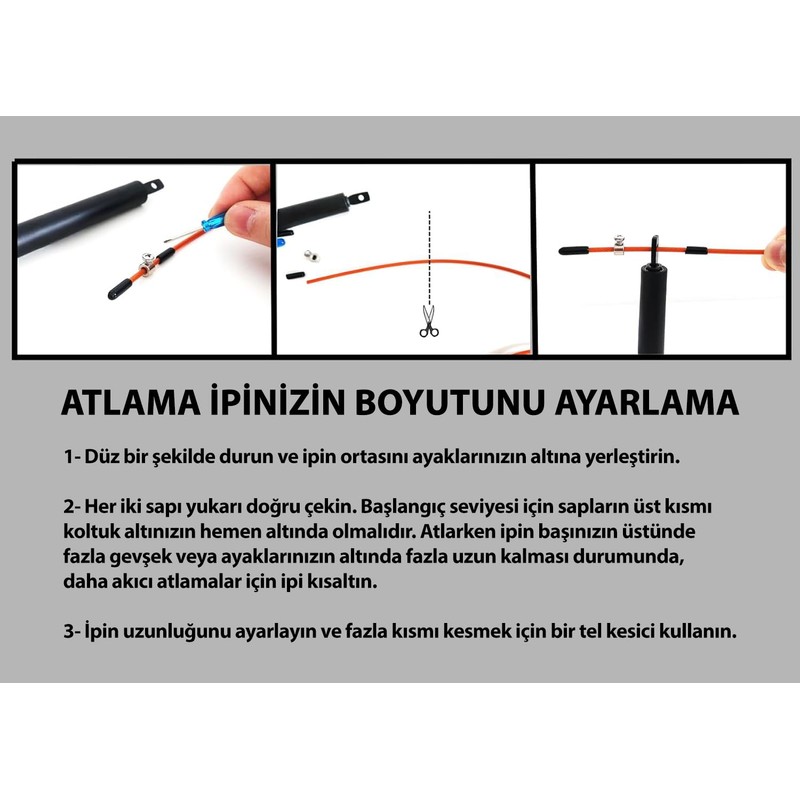 ATLAMA İPİNİZİN BOYUTUNU AYARLAMA

1- Düz bir şekilde durun ve ipin ortasını ayaklarınızın altına yerleştirin.

2- Her iki sapı yukarı doğru çekin. Başlangıç seviyesi için sapların üst kısmı koltuk altınızın hemen altında olmalıdır. Atlarken ipin başınızın üstünde fazla gevşek veya ayaklarınızın altında fazla uzun kalması durumunda, daha akıcı atlamalar için ipi kısaltın.

3- İpin uzunluğunu ayarlayın ve fazla kısmı kesmek için bir tel kesici kullanın.