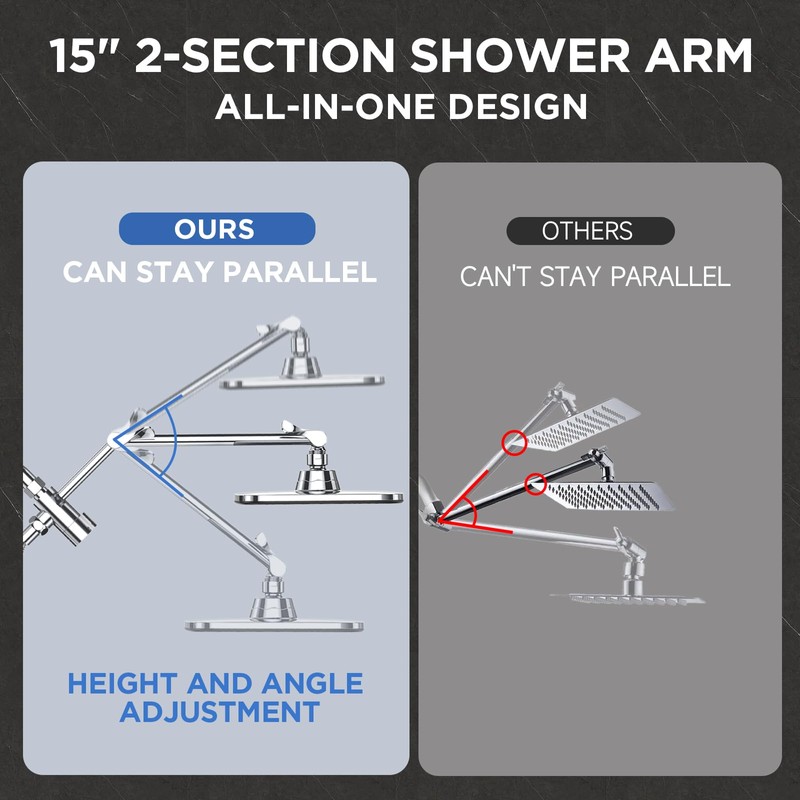 15" 2-SECTION SHOWER ARM
ALL-IN-ONE DESIGN

OURS
CAN STAY PARALLEL

HEIGHT AND ANGLE ADJUSTMENT

OTHERS
CAN'T STAY PARALLEL