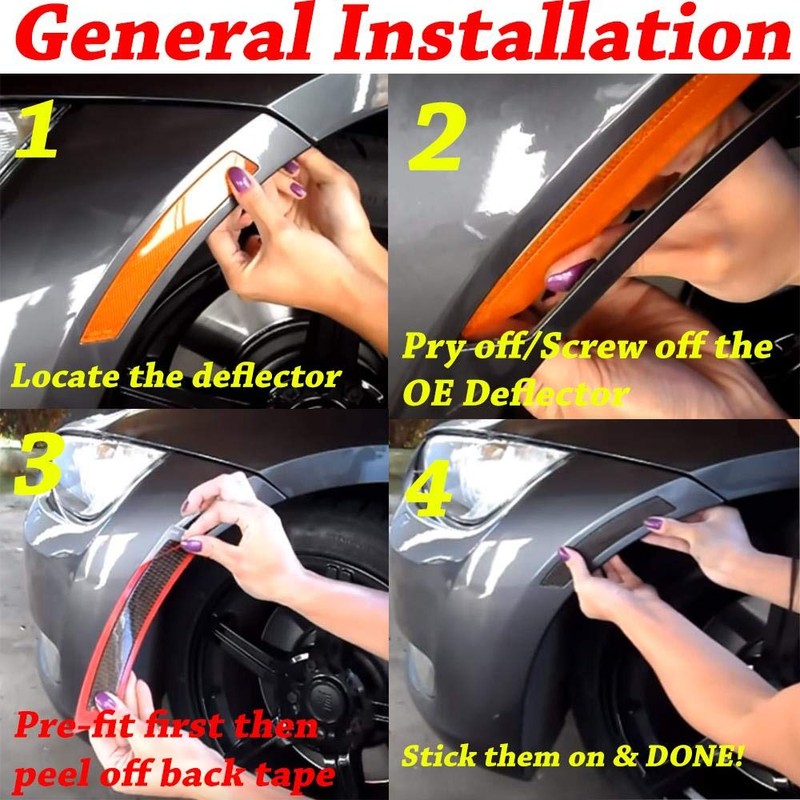 General Installation

1

Locate the deflector

2

Pry off/Screw off the OE Deflector

3

Pre-fit first then peel off back tape

4

Stick them on & DONE!