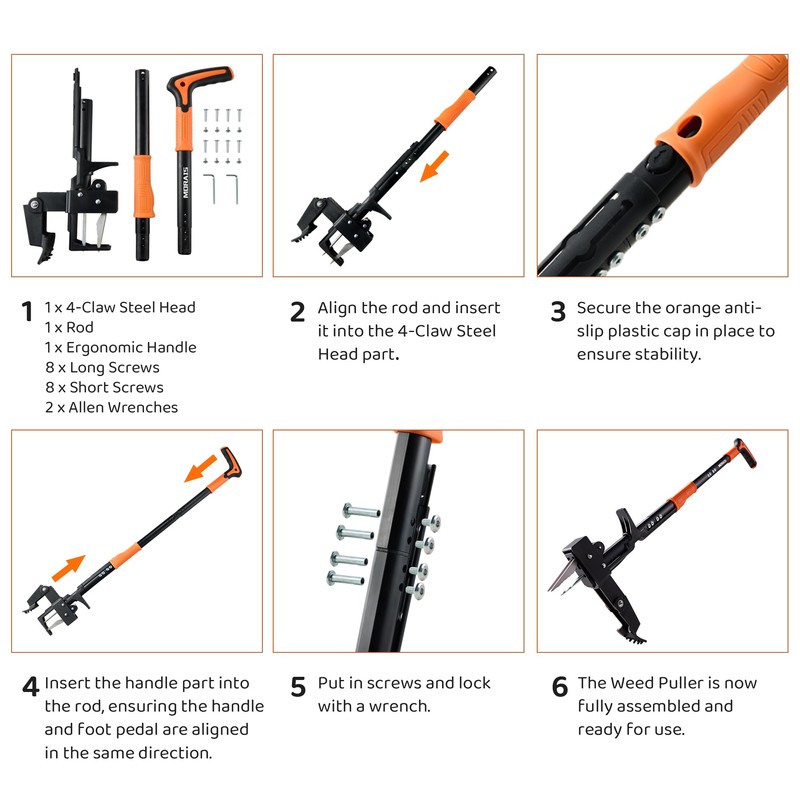 MORAIS

1 1 x 4-Claw Steel Head
1 x Rod
1 x Ergonomic Handle
8 x Long Screws
8 x Short Screws
2 x Allen Wrenches

2 Align the rod and insert it into the 4-Claw Steel Head part.

3 Secure the orange anti-slip plastic cap in place to ensure stability.

4 Insert the handle part into the rod, ensuring the handle and foot pedal are aligned in the same direction.

5 Put in screws and lock with a wrench.

6 The Weed Puller is now fully assembled and ready for use.