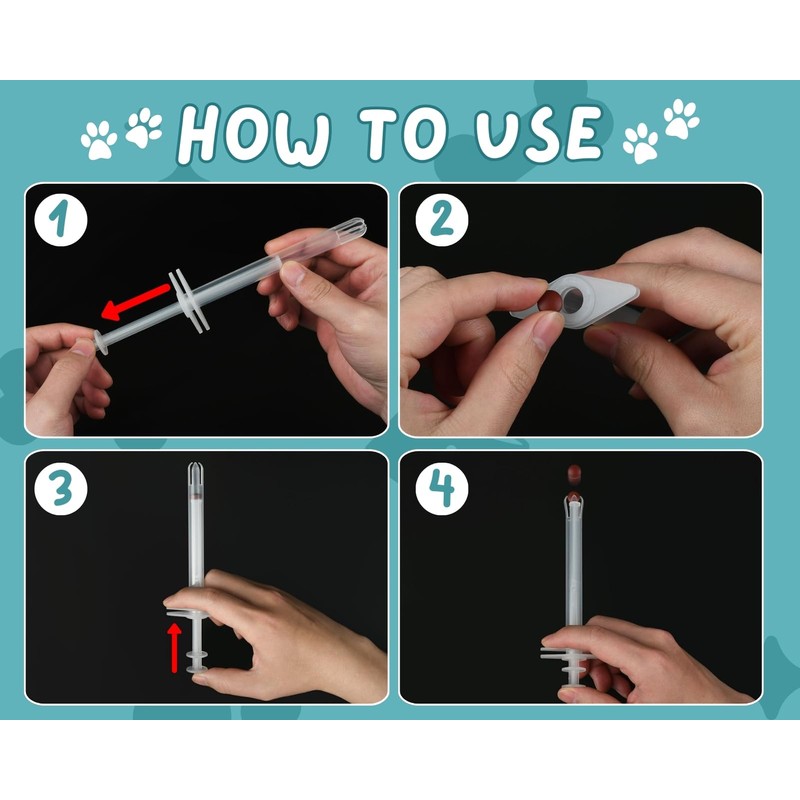 HOW TO USE

1

2

3

4