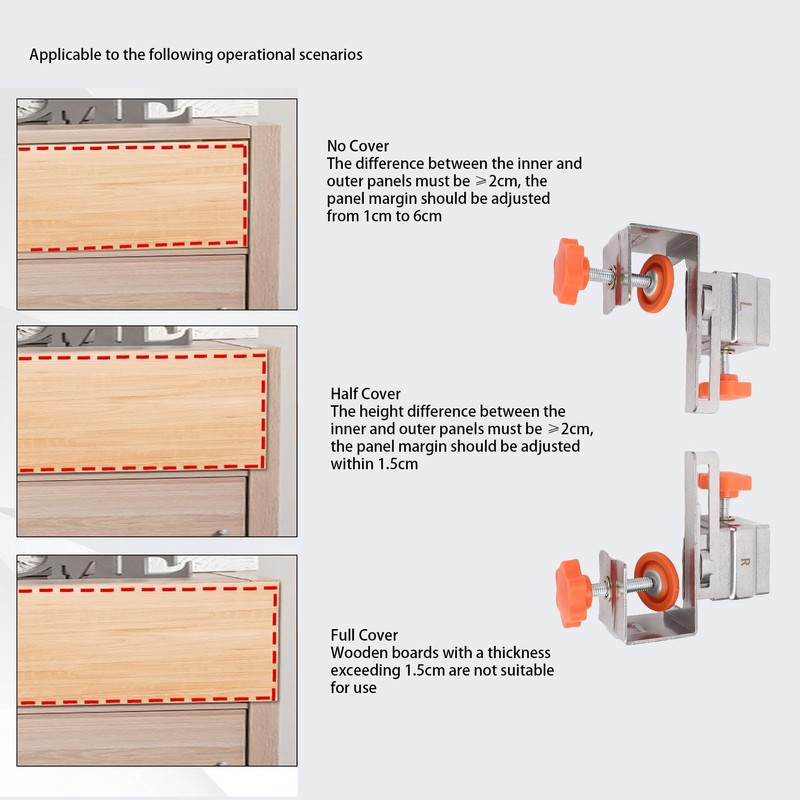 Applicable to the following operational scenarios

No Cover
The difference between the inner and outer panels must be ⩾2cm, the panel margin should be adjusted from 1cm to 6cm

L

Half Cover
The height difference between the inner and outer panels must be ⩾2cm, the panel margin should be adjusted within 1.5cm

R

Full Cover
Wooden boards with a thickness exceeding 1.5cm are not suitable for use