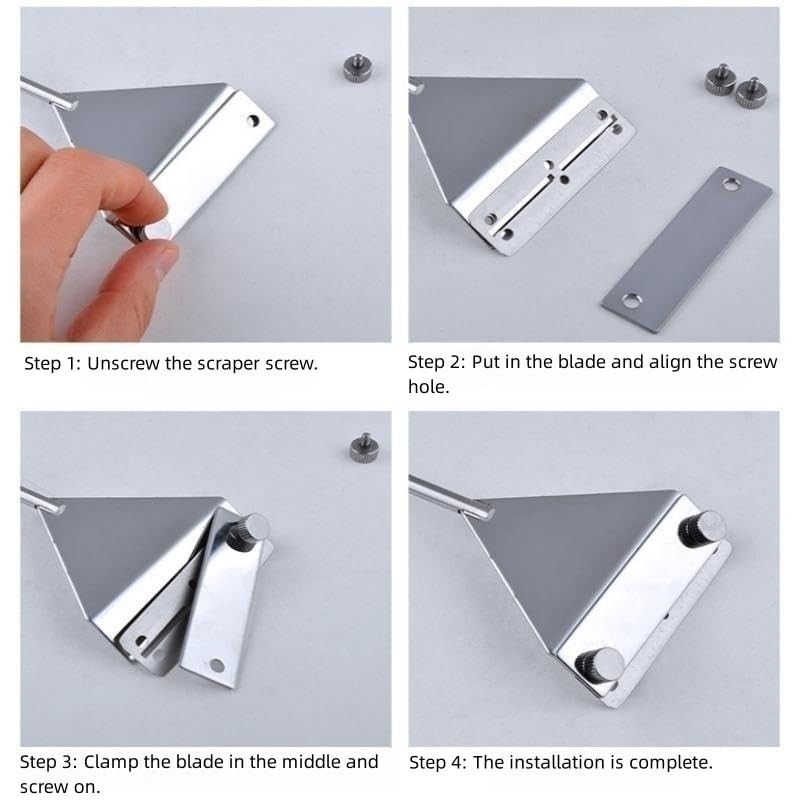 Step 1: Unscrew the scraper screw.

Step 2: Put in the blade and align the screw hole.

Step 3: Clamp the blade in the middle and screw on.

Step 4: The installation is complete.