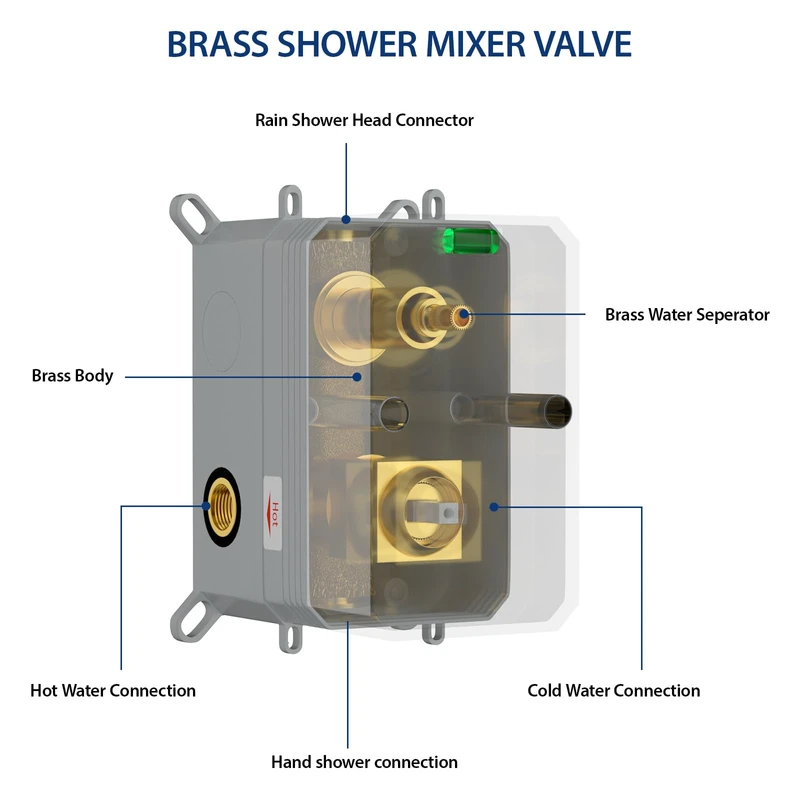 BRASS SHOWER MIXER VALVE

Rain Shower Head Connector

Brass Water Seperator

Brass Body

Hot

Hot Water Connection

Cold Water Connection

Hand shower connection