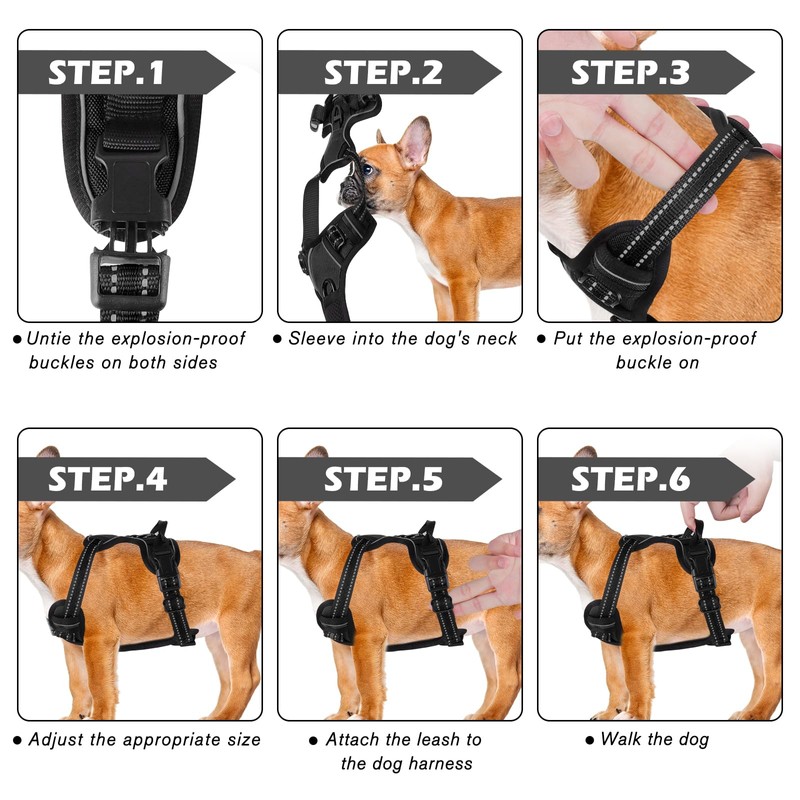 STEP.1

● Untie the explosion-proof buckles on both sides

STEP.2

● Sleeve into the dog's neck

STEP.3

● Put the explosion-proof buckle on

STEP.4

● Adjust the appropriate size

STEP.5

● Attach the leash to the dog harness

STEP.6

● Walk the dog