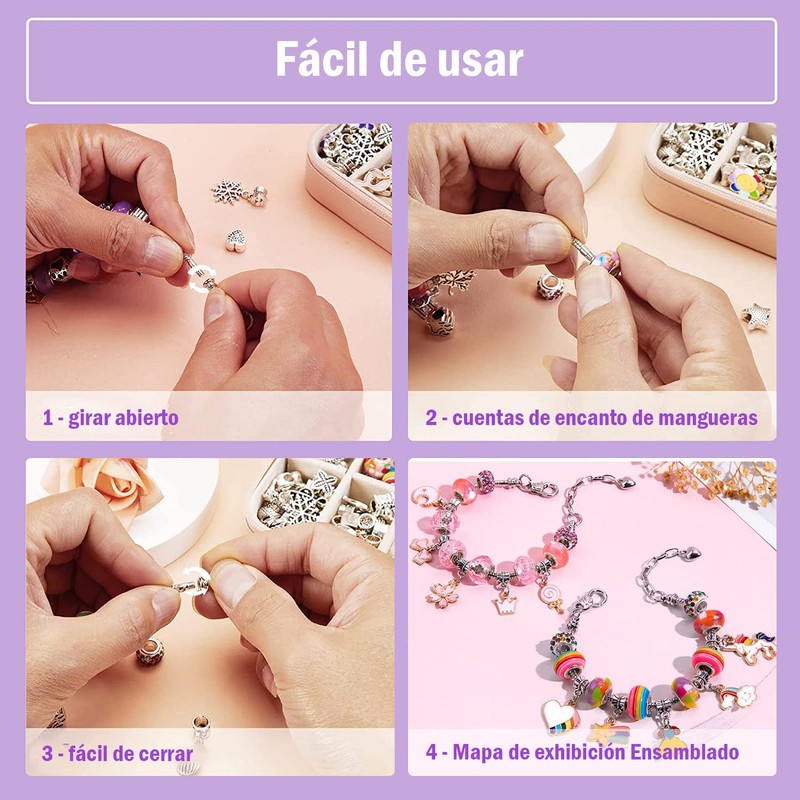 Fácil de usar

1 - girar abierto

2 - cuentas de encanto de mangueras

3 - fácil de cerrar

4 - Mapa de exhibición Ensamblado