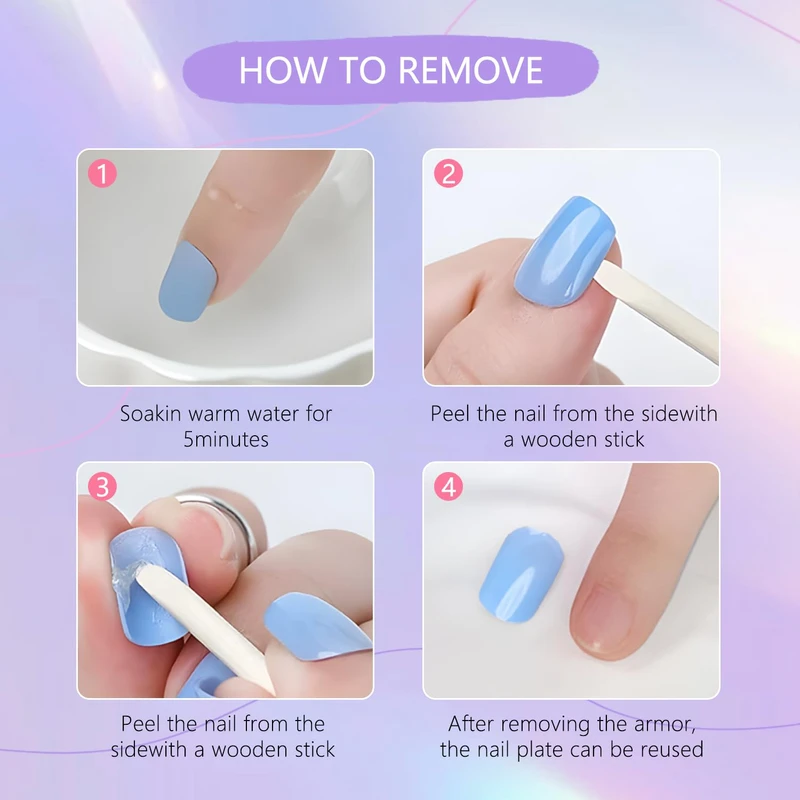 HOW TO REMOVE

1

Soakin warm water for 5minutes

2

Peel the nail from the sidewith a wooden stick

3

Peel the nail from the sidewith a wooden stick

4

After removing the armor, the nail plate can be reused