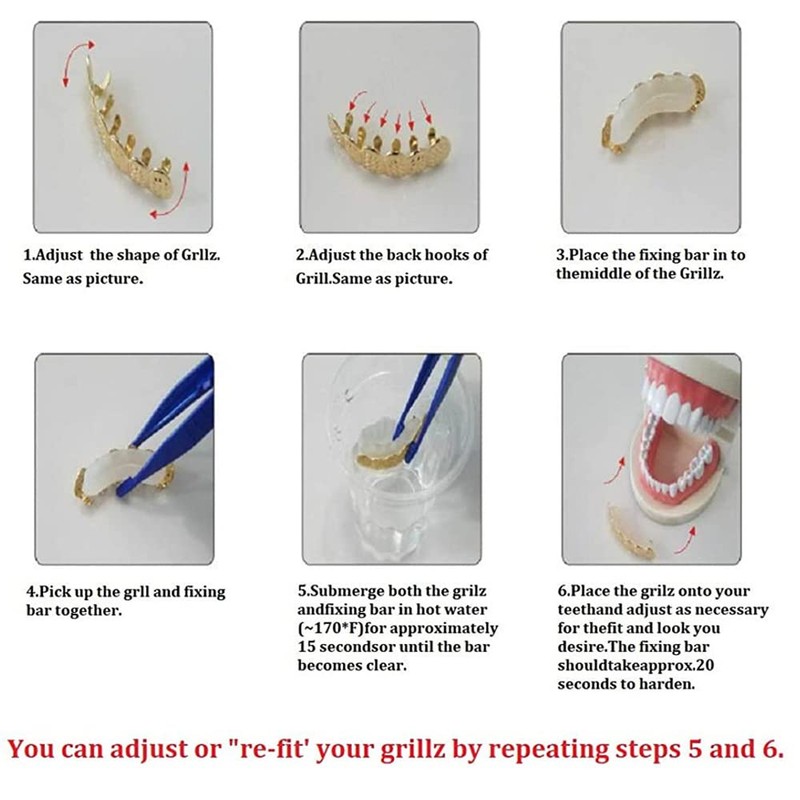 1.Adjust the shape of Grllz. Same as picture.

2.Adjust the back hooks of Grill.Same as picture.

3.Place the fixing bar in to themiddle of the Grillz.

4.Pick up the grll and fixing bar together.

5.Submerge both the grilz andfixing bar in hot water (~170*F)for approximately 15 secondsor until the bar becomes clear.

6.Place the grilz onto your teethand adjust as necessary for thefit and look you desire.The fixing bar shouldtakeapprox.20 seconds to harden.

You can adjust or "re-fit' your grillz by repeating steps 5 and 6.