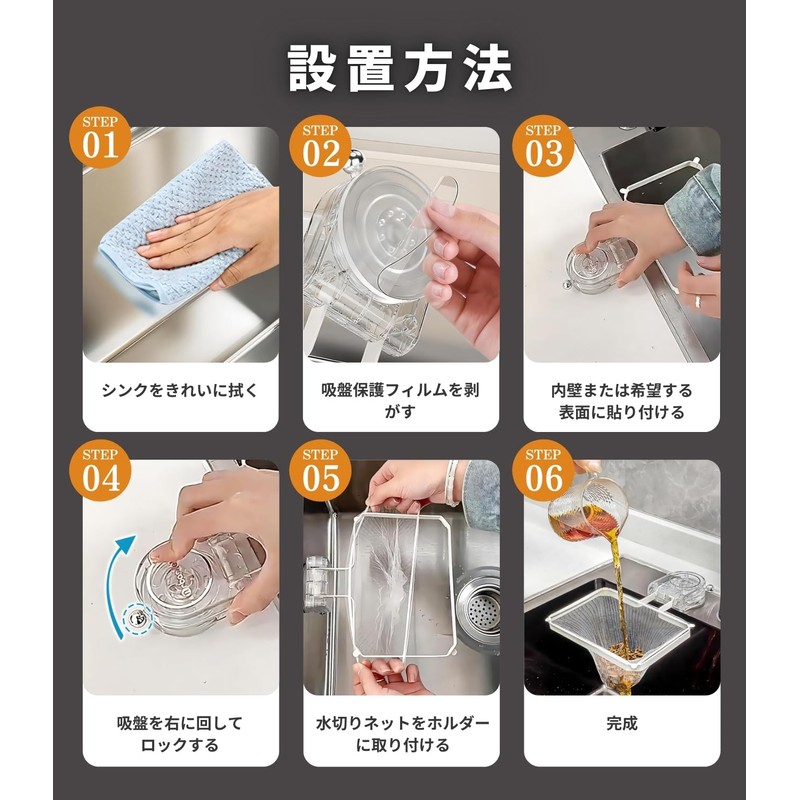 設置方法

STEP 01

シンクをきれいに拭く

STEP 02

吸盤保護フィルムを剥がす

STEP 03

内壁または希望する表面に貼り付ける

STEP 04

吸盤を右に回してロックする

STEP 05

水切りネットをホルダーに取り付ける

STEP 06

完成