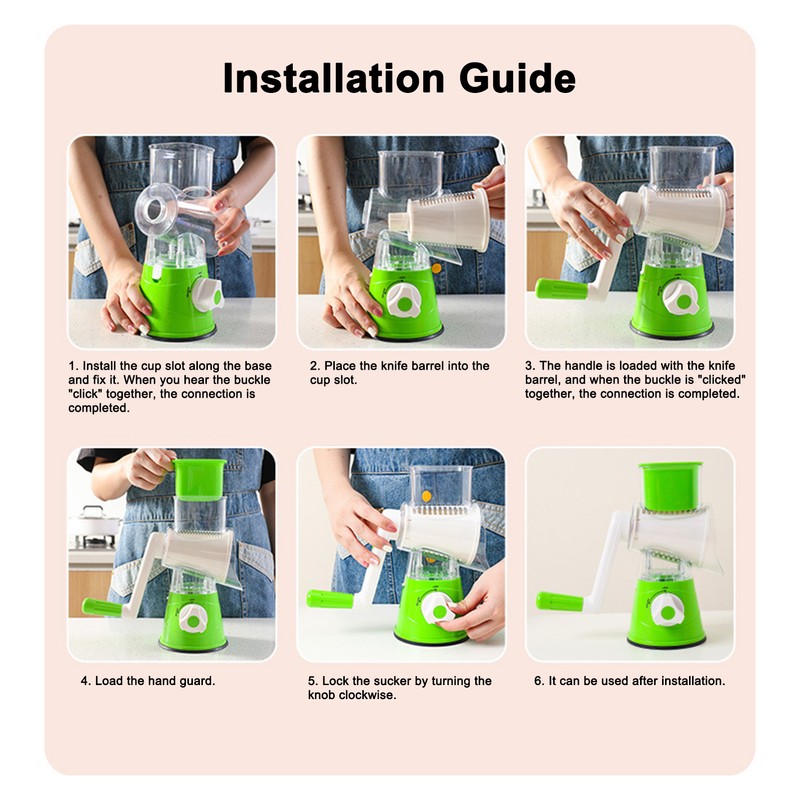 Installation Guide

1. Install the cup slot along the base and fix it. When you hear the buckle "click" together, the connection is completed.

2. Place the knife barrel into the cup slot.

3. The handle is loaded with the knife barrel, and when the buckle is "clicked" together, the connection is completed.

4. Load the hand guard.

5. Lock the sucker by turning the knob clockwise.

6. It can be used after installation.