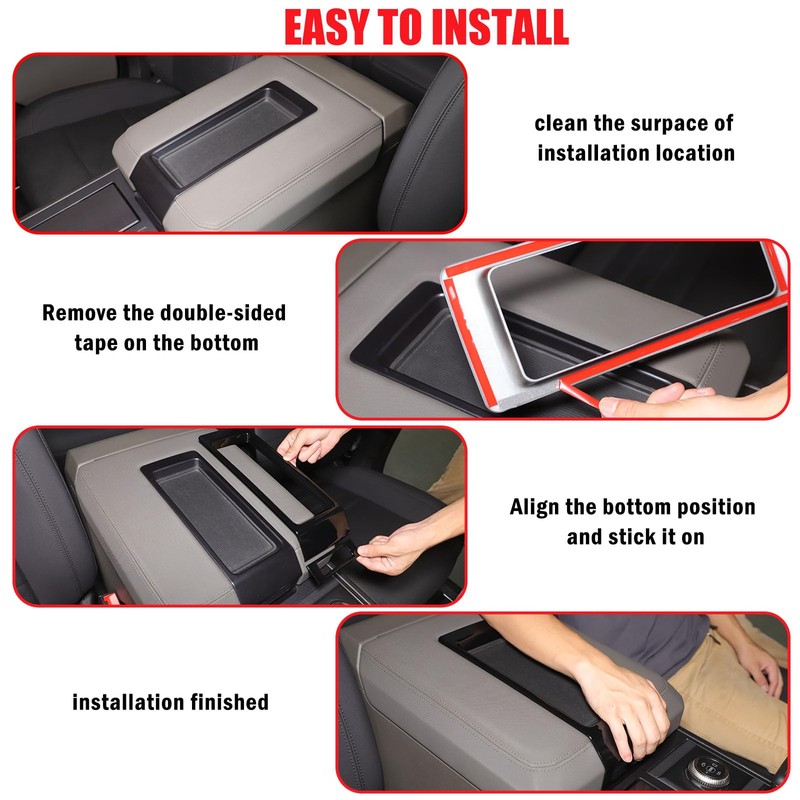 EASY TO INSTALL

clean the surpace of installation location

Remove the double-sided tape on the bottom

Align the bottom position and stick it on

installation finished