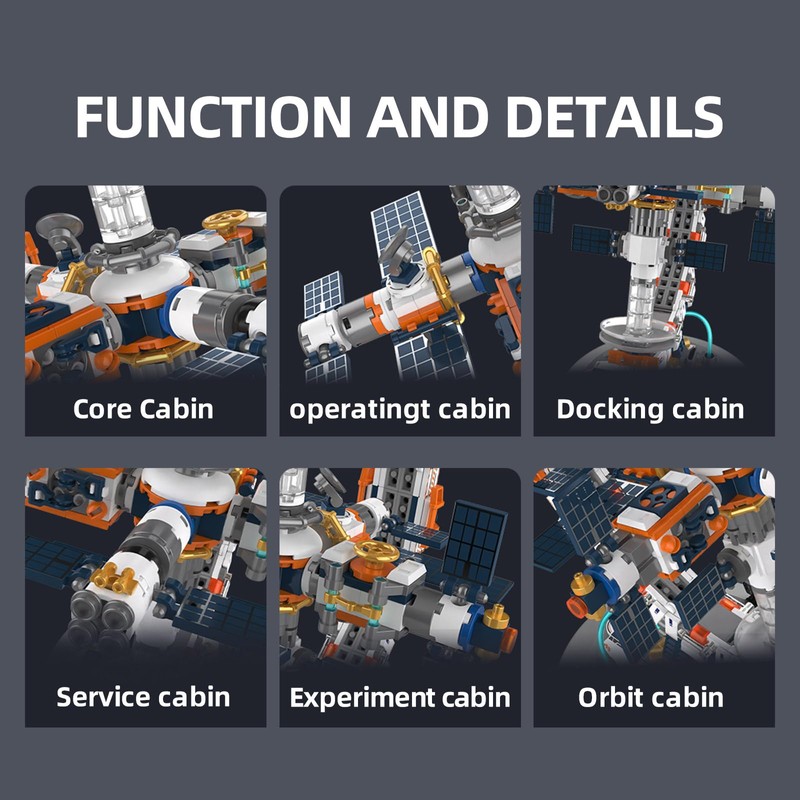 FUNCTION AND DETAILS

Core Cabin

operatingt cabin

Docking cabin

Service cabin

Experiment cabin

Orbit cabin