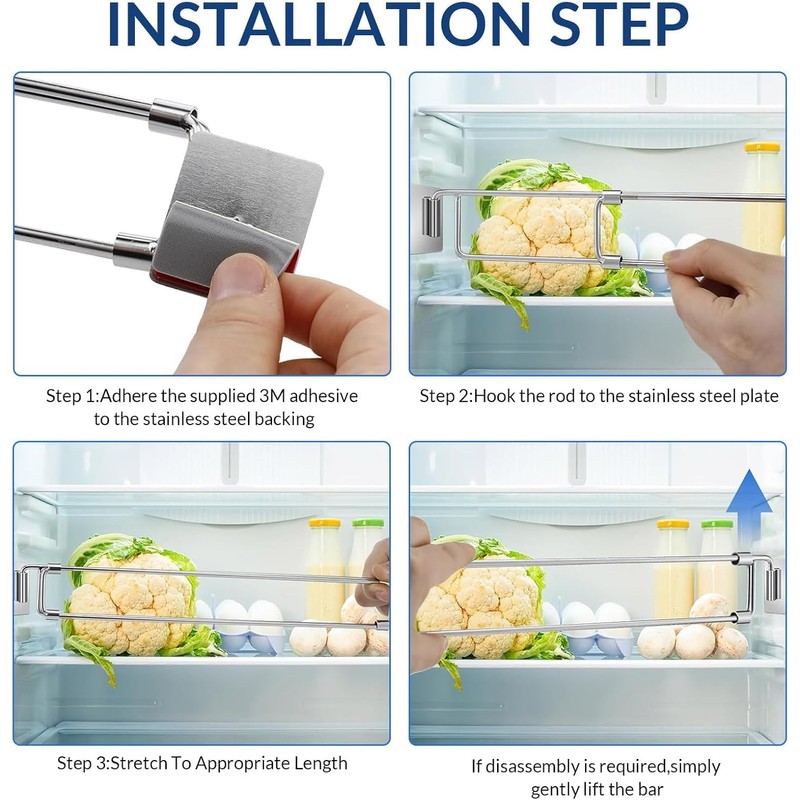 INSTALLATION STEP

Step 1:Adhere the supplied 3M adhesive to the stainless steel backing

Step 2:Hook the rod to the stainless steel plate

Step 3:Stretch To Appropriate Length

If disassembly is required,simply gently lift the bar