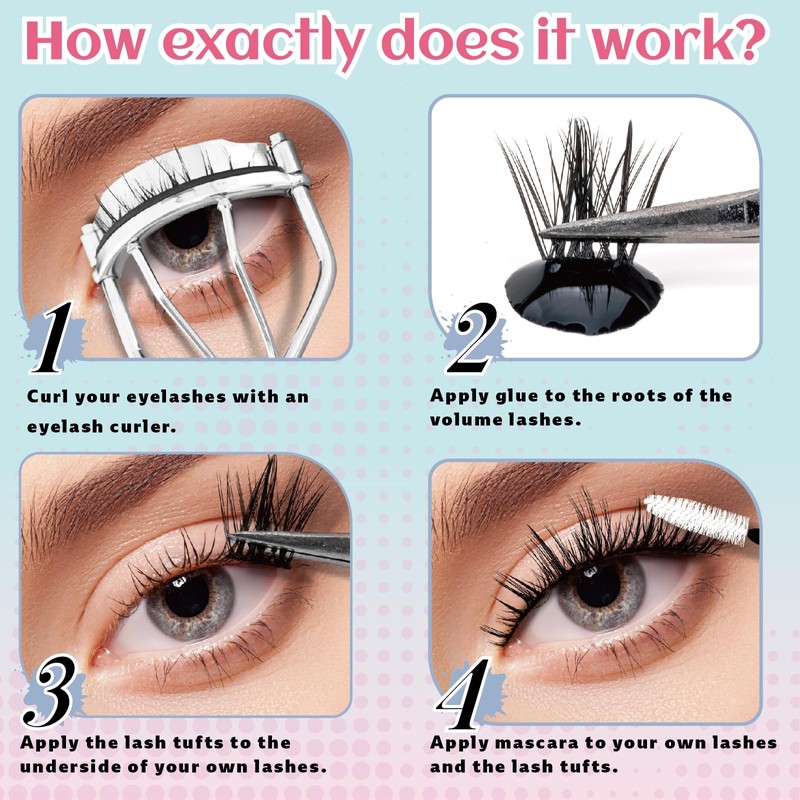 How exactly does it work?

1

Curl your eyelashes with an eyelash curler.

2

Apply glue to the roots of the volume lashes.

3

Apply the lash tufts to the underside of your own lashes.

4

Apply mascara to your own lashes and the lash tufts.