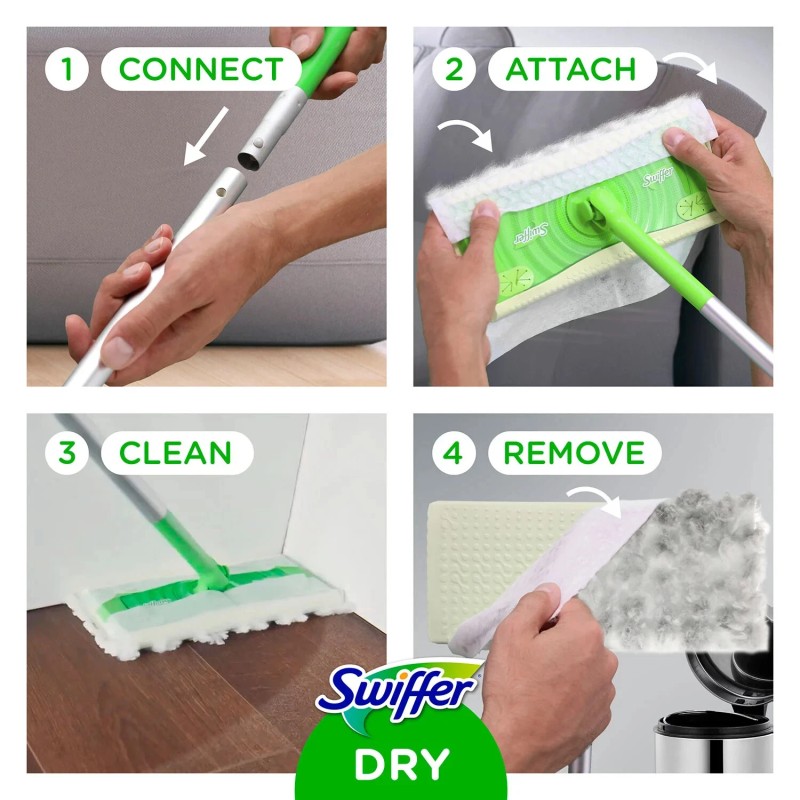 1 CONNECT

2 ATTACH

Swiffer

Swiffer

3 CLEAN

4 REMOVE

Swiffer

DRY