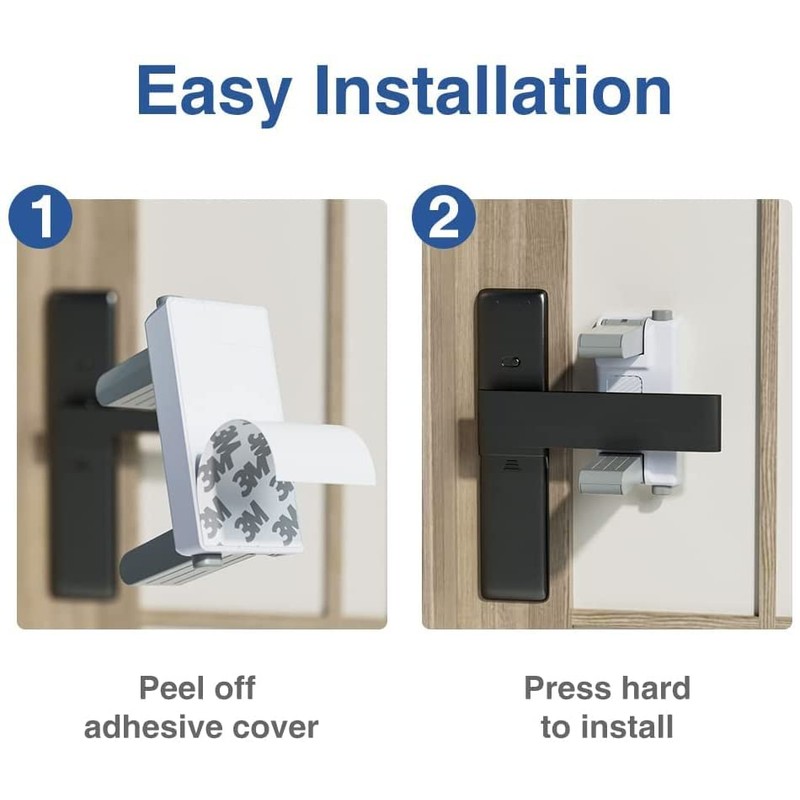 Easy Installation

1

3M 3M 3M 3M 3M

Peel off adhesive cover

2

Press hard to install