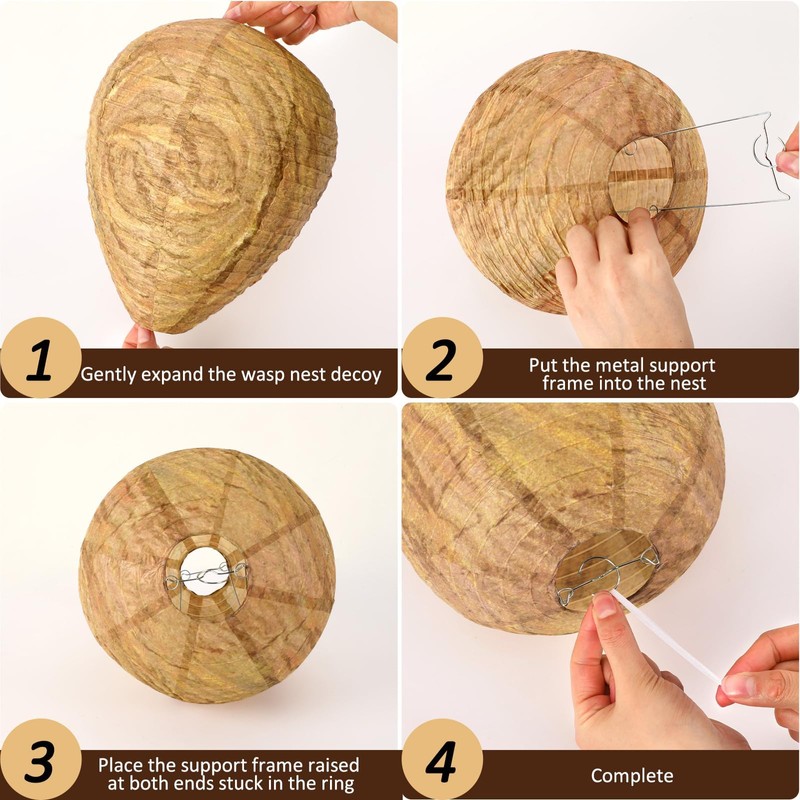 1 Gently expand the wasp nest decoy

2 Put the metal support frame into the nest

3 Place the support frame raised at both ends stuck in the ring

4 Complete