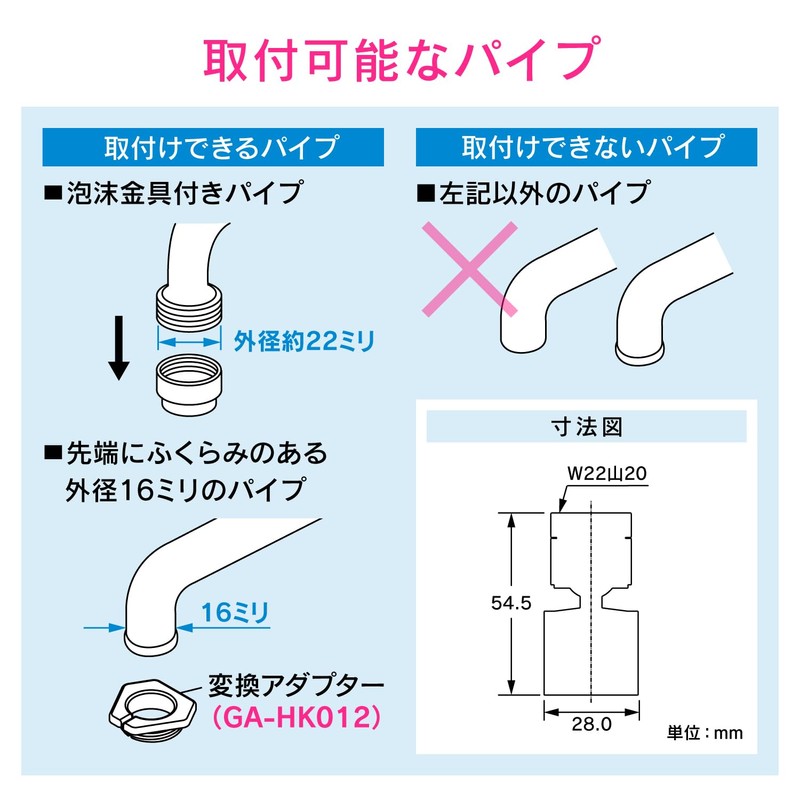 取付可能なパイプ

取付けできるパイプ

■泡沫金具付きパイプ

外径約22ミリ

■先端にふくらみのある外径16ミリのパイプ

16ミリ

変換アダプター
（GA-HK012）

取付けできないパイプ

■左記以外のパイプ

寸法図

W22山20

54.5

28.0

単位：mm